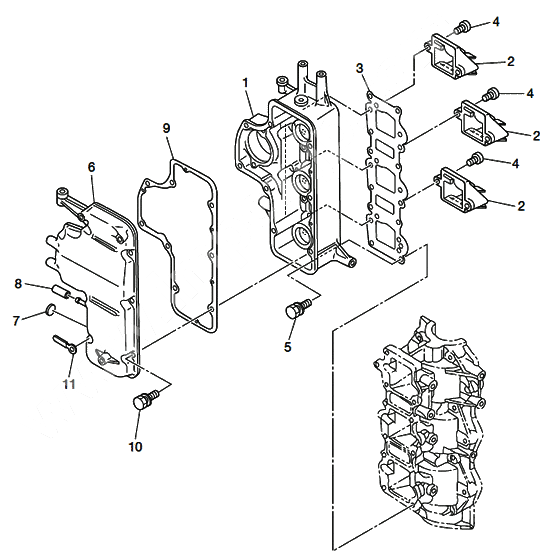 4
2
3
1
4
2
9
4
6
2
8
7
5
11
10