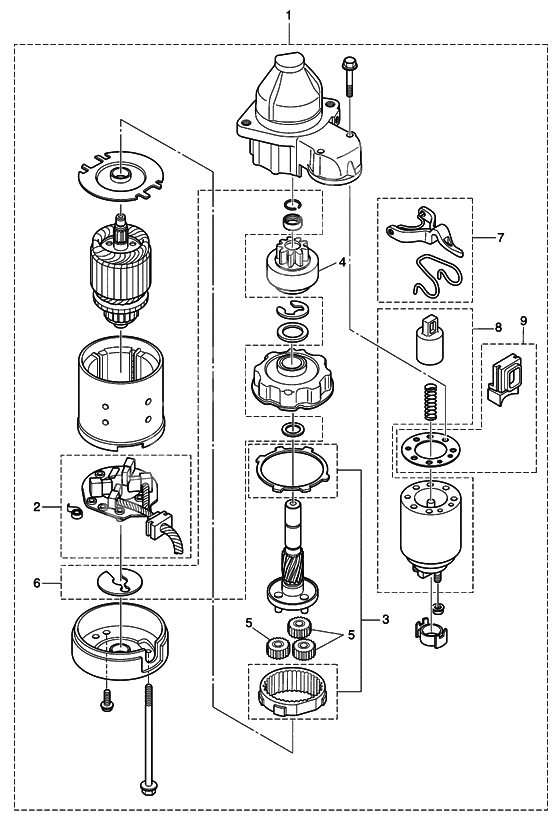 1
7
4
8
9
2
6
3
5
5