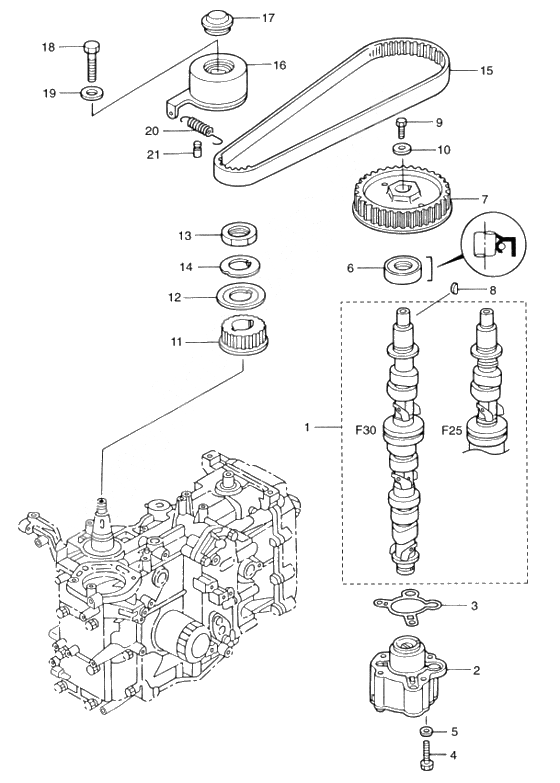 17
18
16
15
19
20
9
21
10
7
13
14
6
12
8
11
1
F30
F25
3
2
5
4