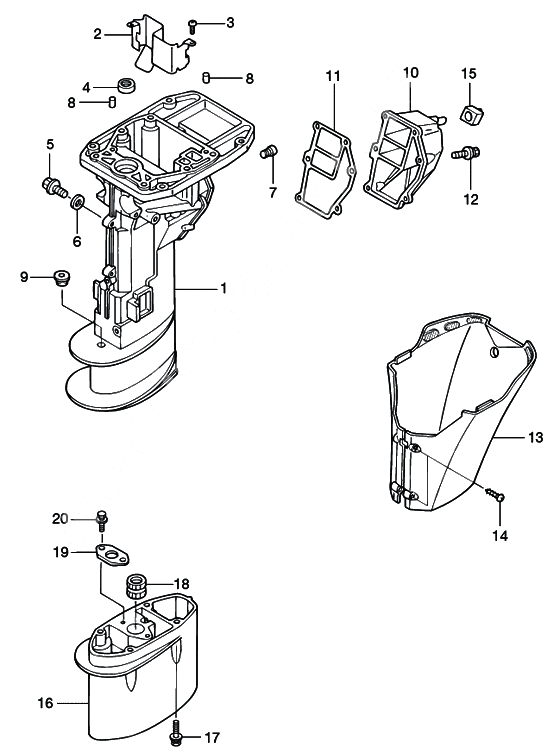 2
3
4
8
8
11
10
15
5
7
12
6
9
1
13
14
20
19
18
16
17