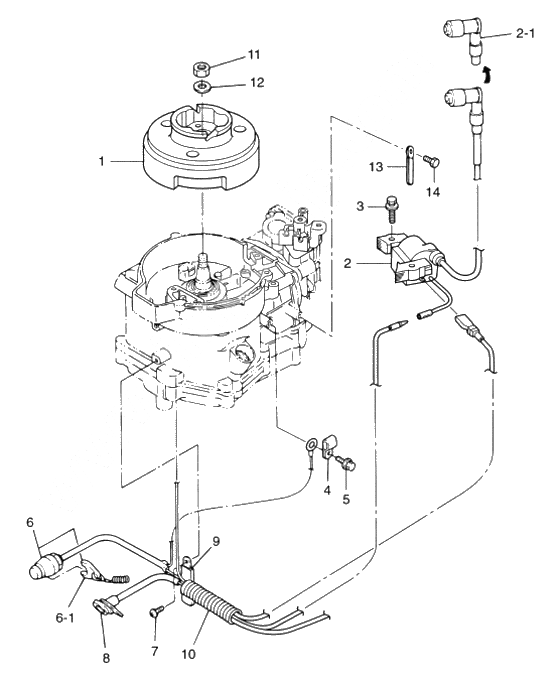 2-1
11
12
1
13
14
3
2
4
5
6
9
6-1
8
7
10