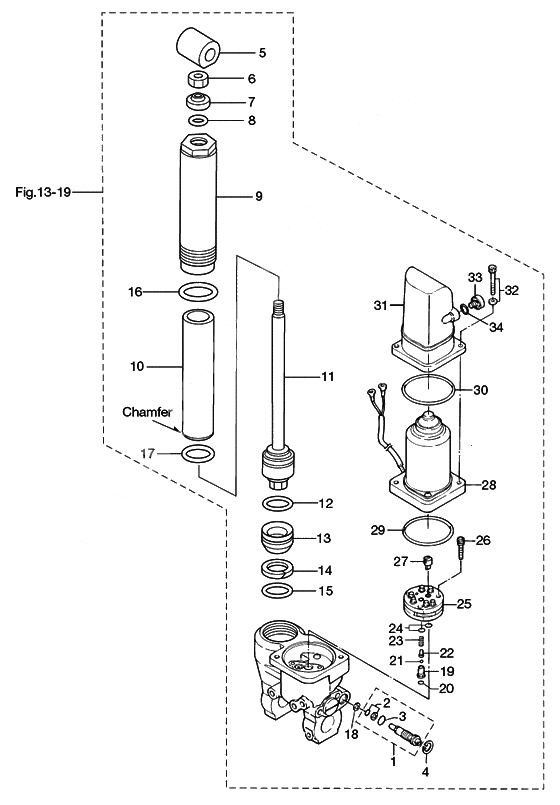 5
6
7
8
Fig.13-19
9
16
10
Chamfer
17
11
12
13
14
15
33
32
31
34
30
28
29
26
27
25
24
23
22
21
19
20
2
3
18
1
4