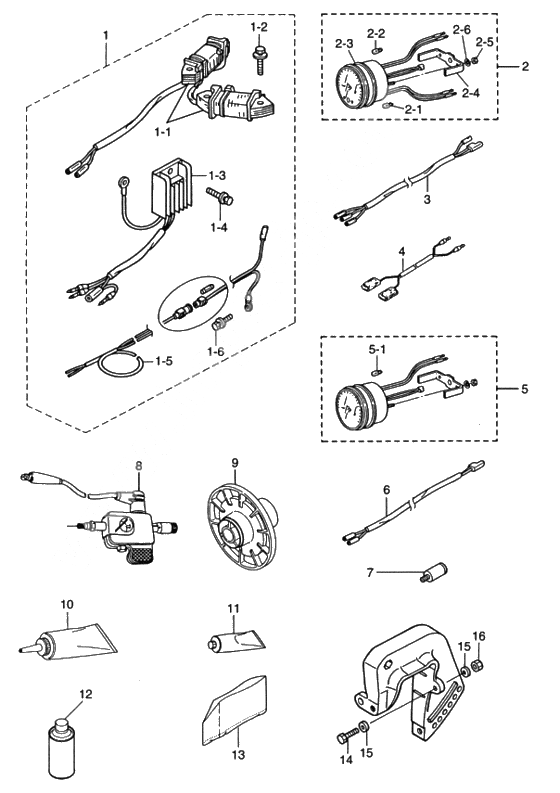 1
1-2
1-1
1-3
1-4
1-5
1-6
2-3
2-2
2-6
2-5
2
2-4
2-1
3
4
5-1
5
8
9
6
7
10
11
15
16
12
13
14
15