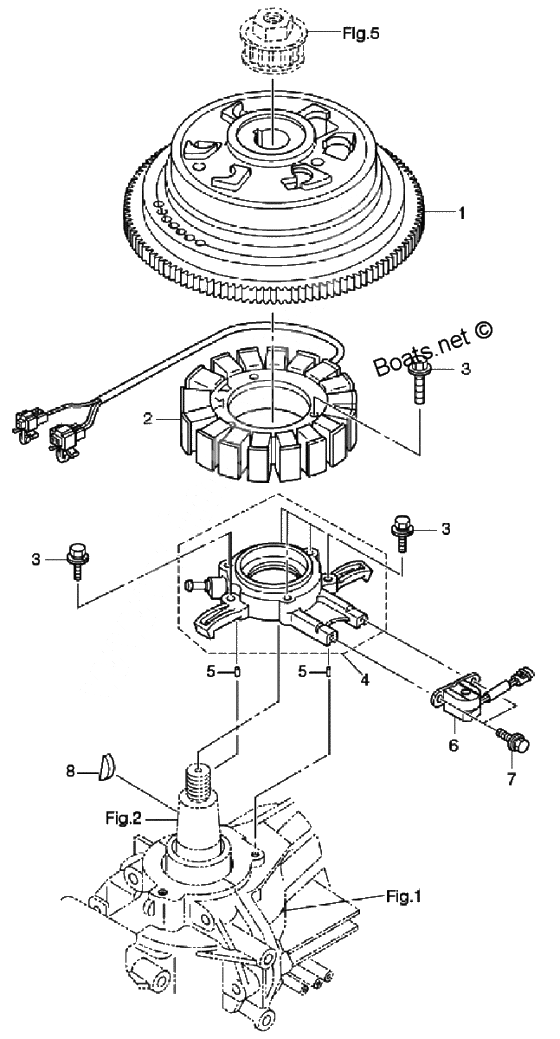 Fig.5

1

Boats.net ©

3

2

3

3

5

5

4

6

7

8

Fig.2

Fig.1