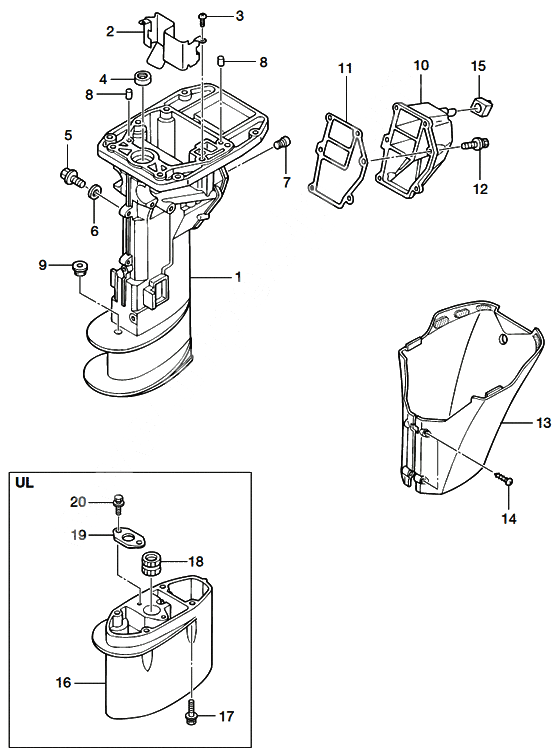 2
3
8
4
8
11
10
15
5
7
12
6
9
1
13
14
UL
20
19
18
16
17