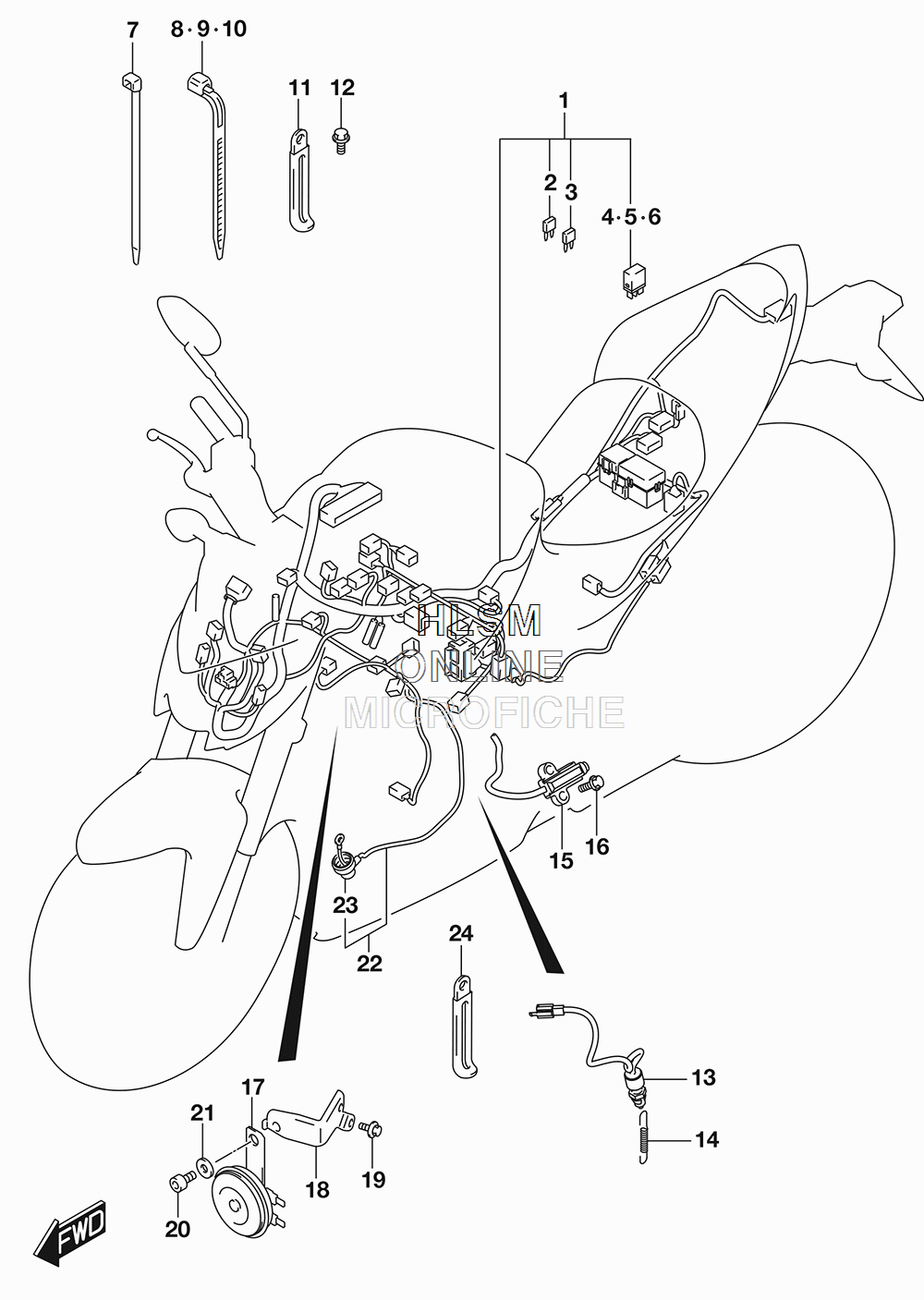 7
8·9·10
11
12
1
2
3
4·5·6
HLSM
ONLINE
MICROFICHE
15
16
23
22
24
13
14
17
21
18
19
20
FWD