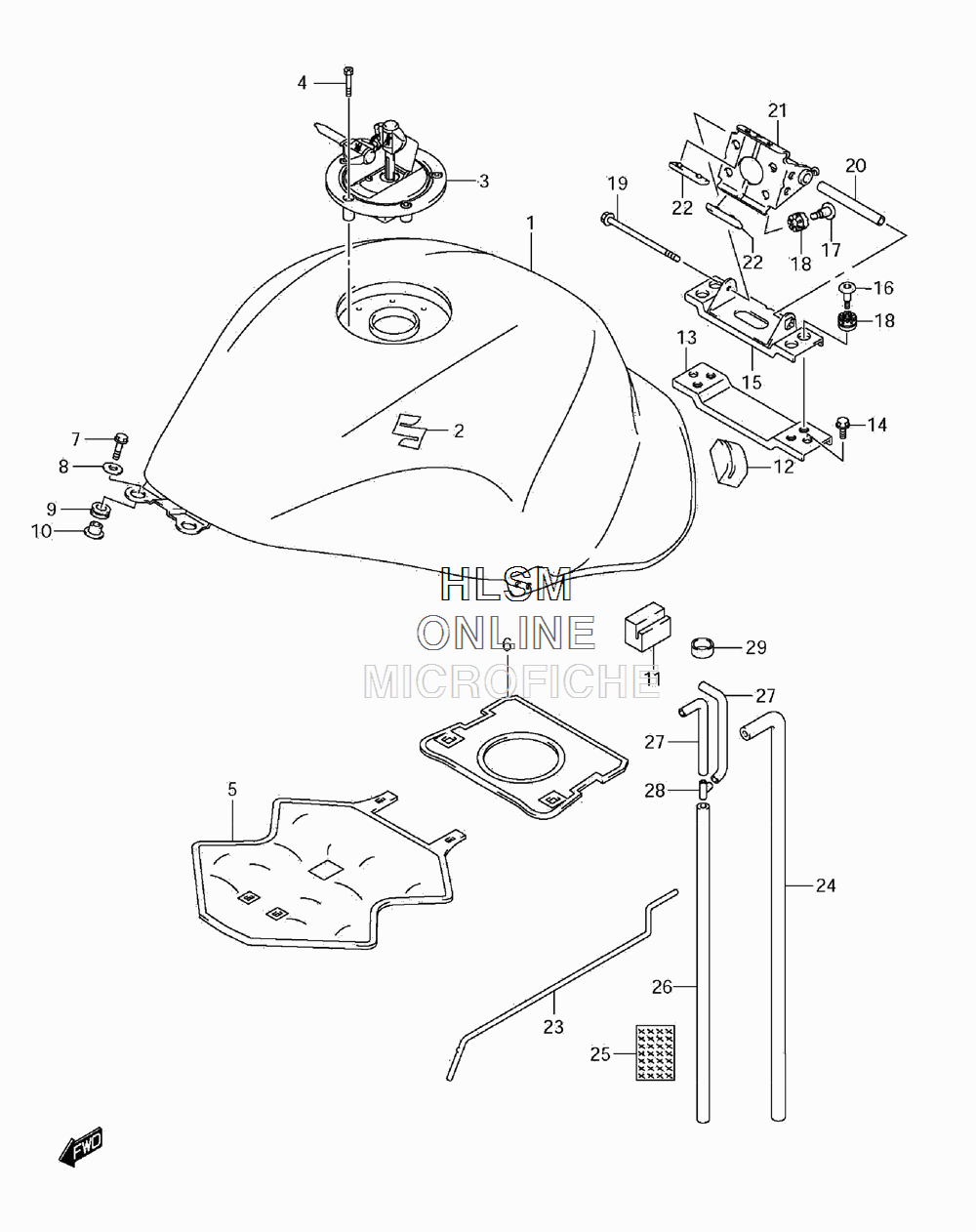 4
3
1
21
20
19
22
22
18
17
16
18
13
15
14
12
2
7
8
9
10
HLSM
ONLINE
MICROFICHE
6
11
29
27
27
28
5
24
26
23
25
FWD