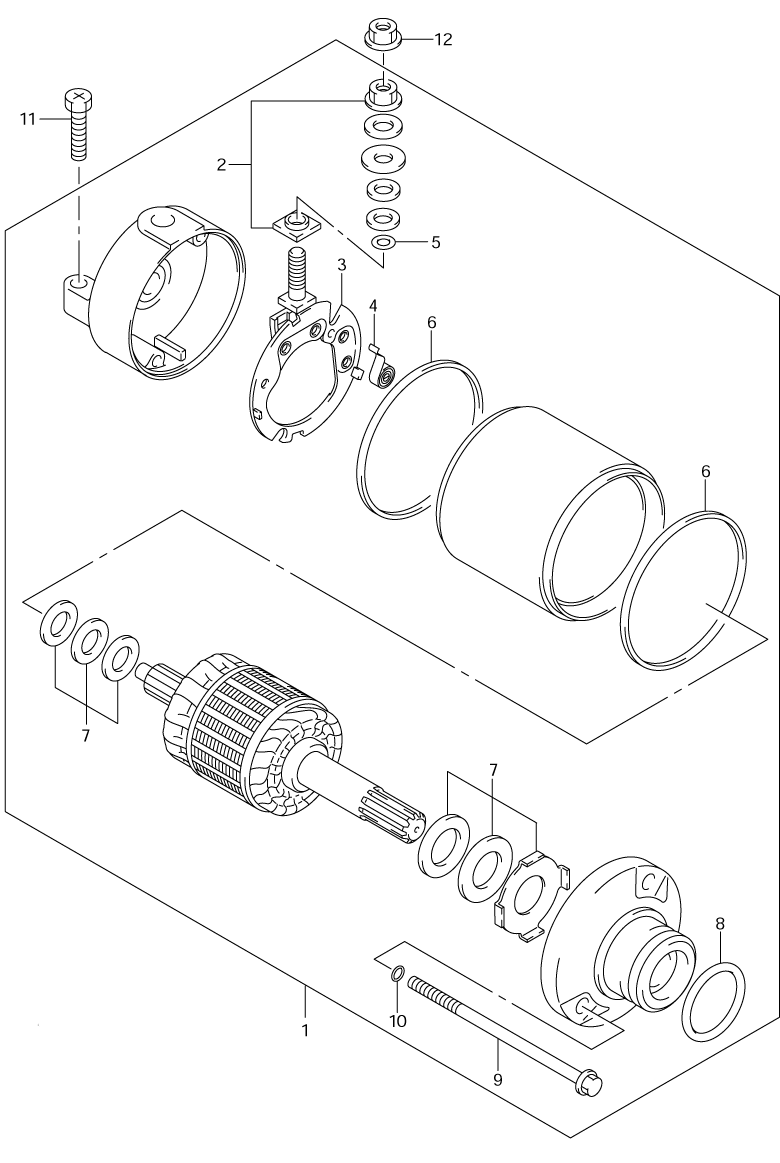 12
11
2
5
3
4
6
6
7
7
8
10
1
9