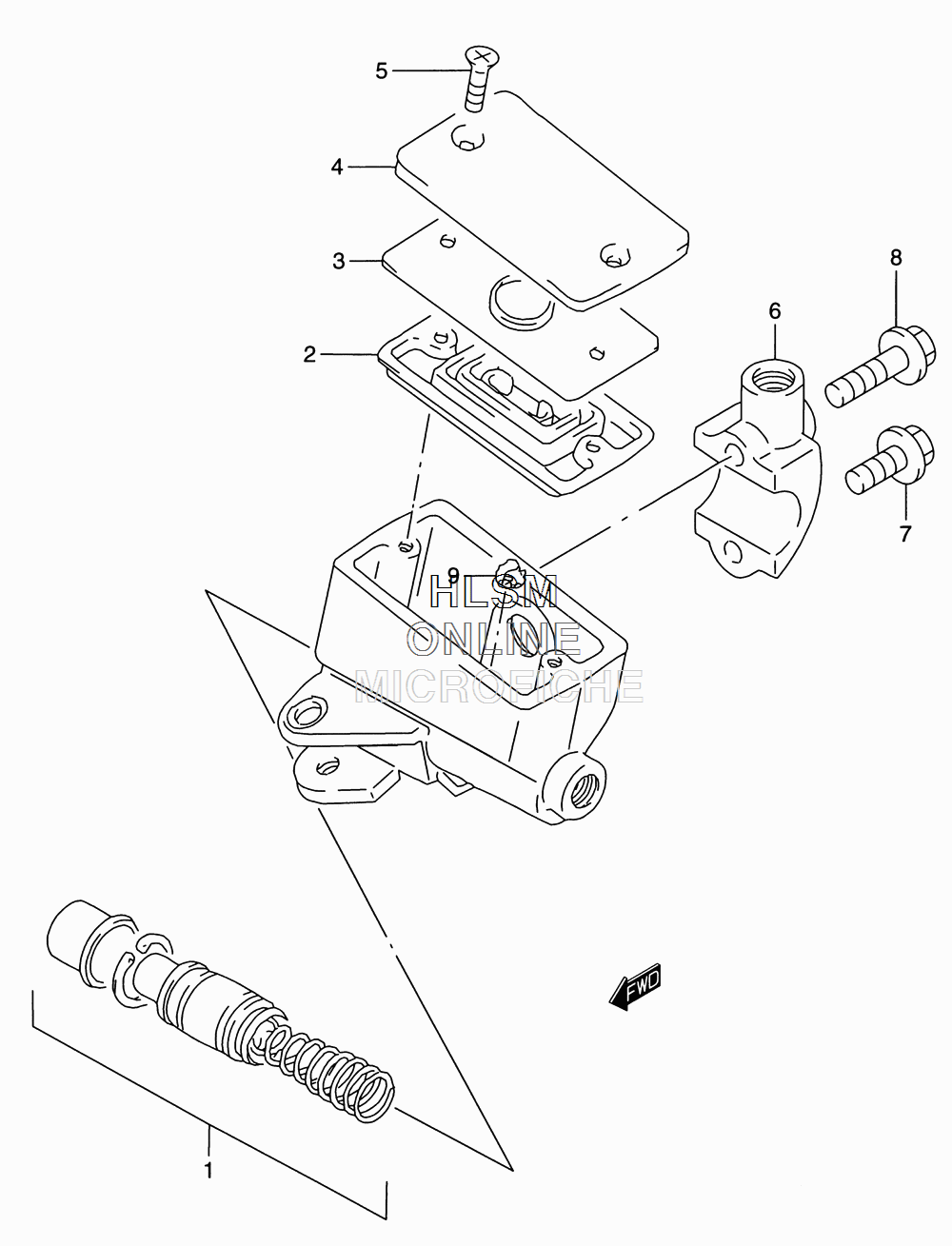 5
4
3
2
8
6
7
9
HLSM
ONLINE
MICROFICHE
FWD
1