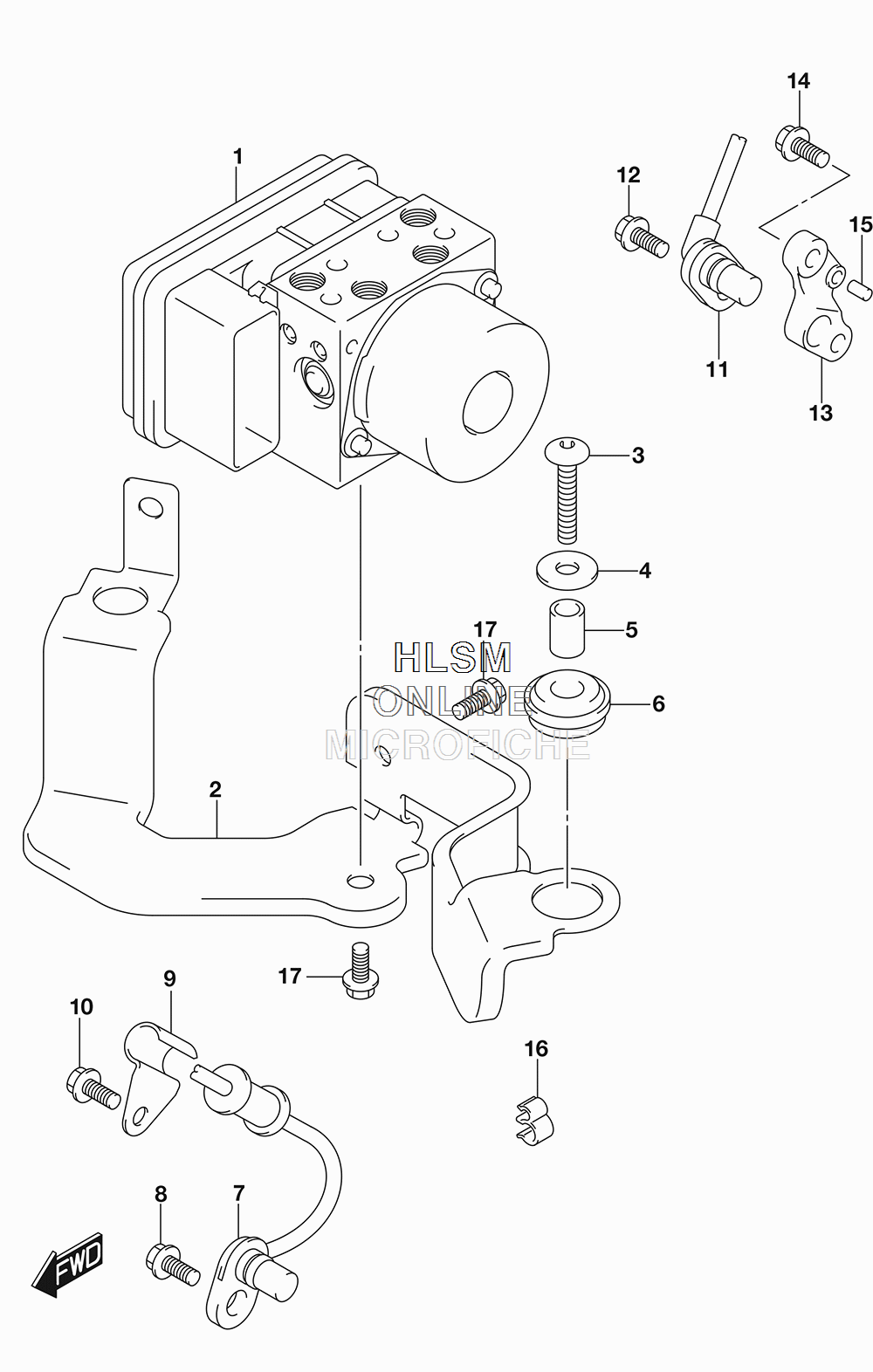 14
1
12
15
11
13
3
4
5
17
HLSM
ONLINE
MICROFICHE
6
2
17
9
10
16
8
7
FWD