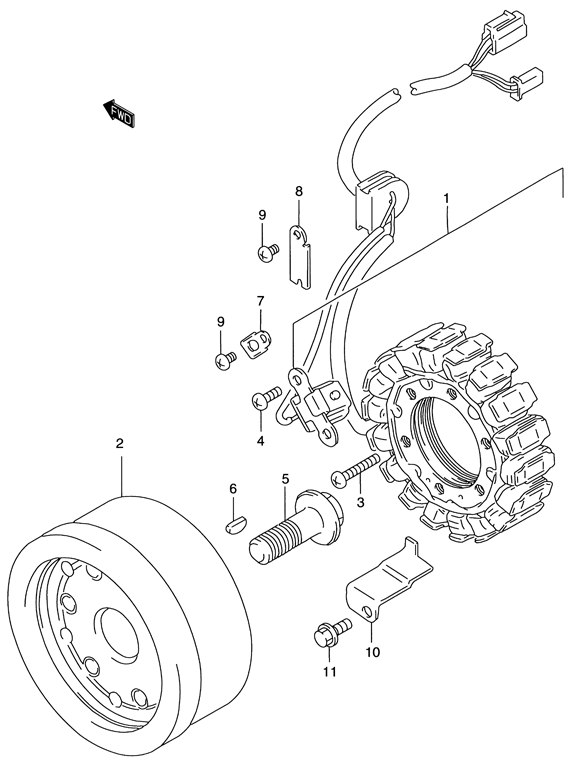 FWD
1
8
9
7
9
4
2
6
5
3
10
11