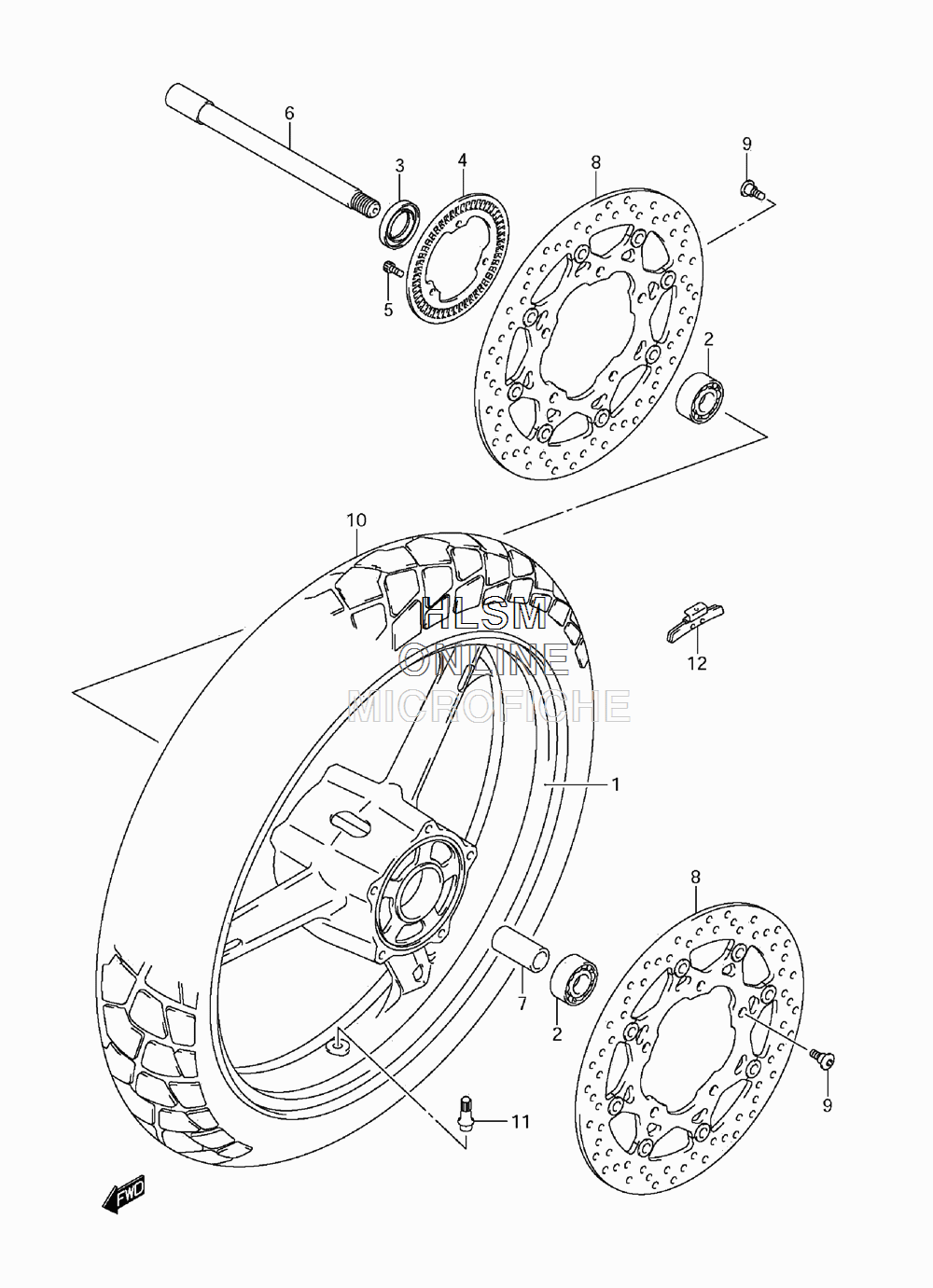 6
3
4
8
9
5
2
10
HLSM
ONLINE
MICROFICHE
12
1
8
7
2
9
11
FWD