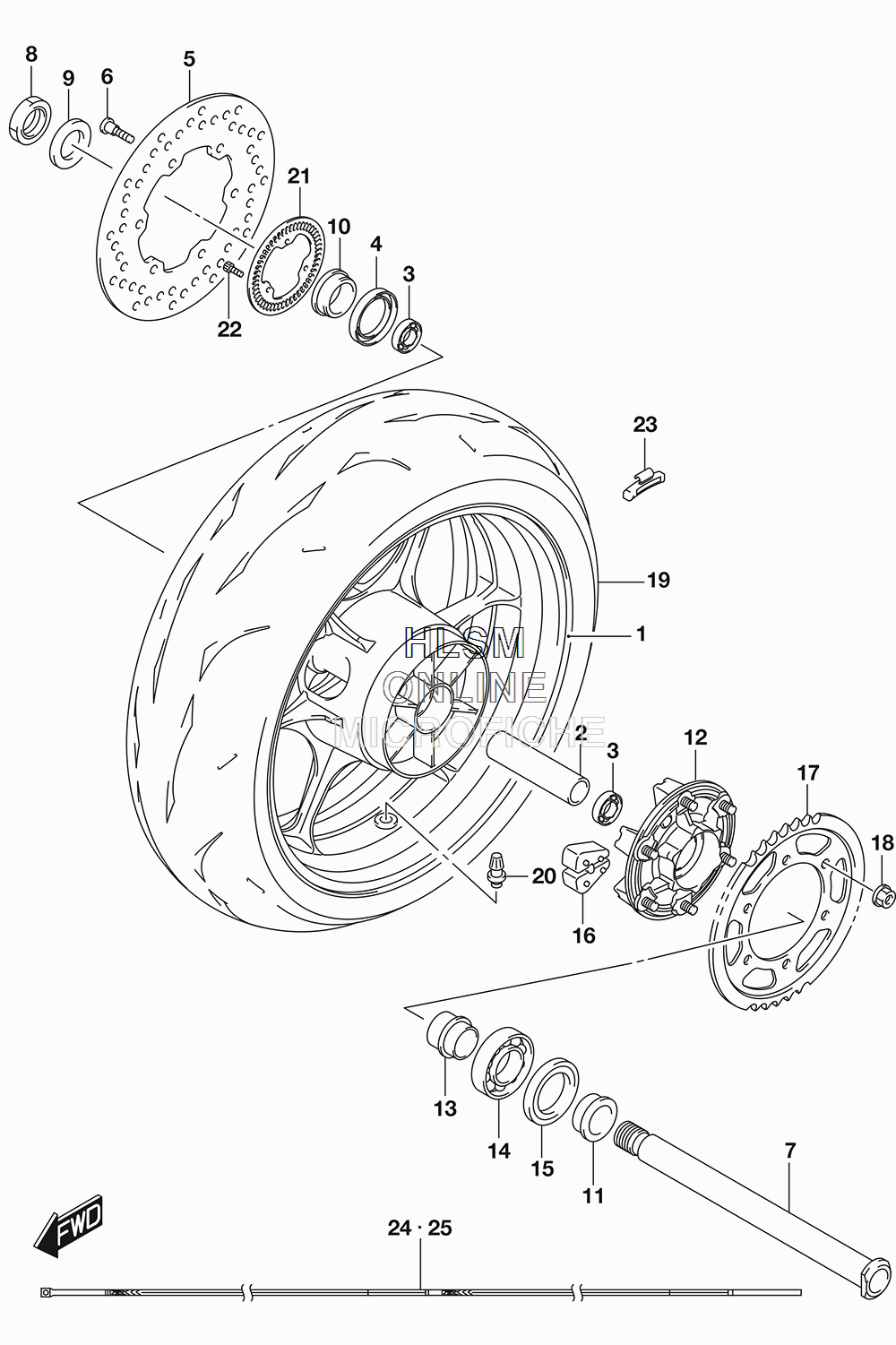 8
9
6
5
21
10
4
3
22
23
19
1
HLSM
ONLINE
MICROFICHE
2
3
12
17
18
20
16
13
14
15
11
7
FWD
24 · 25