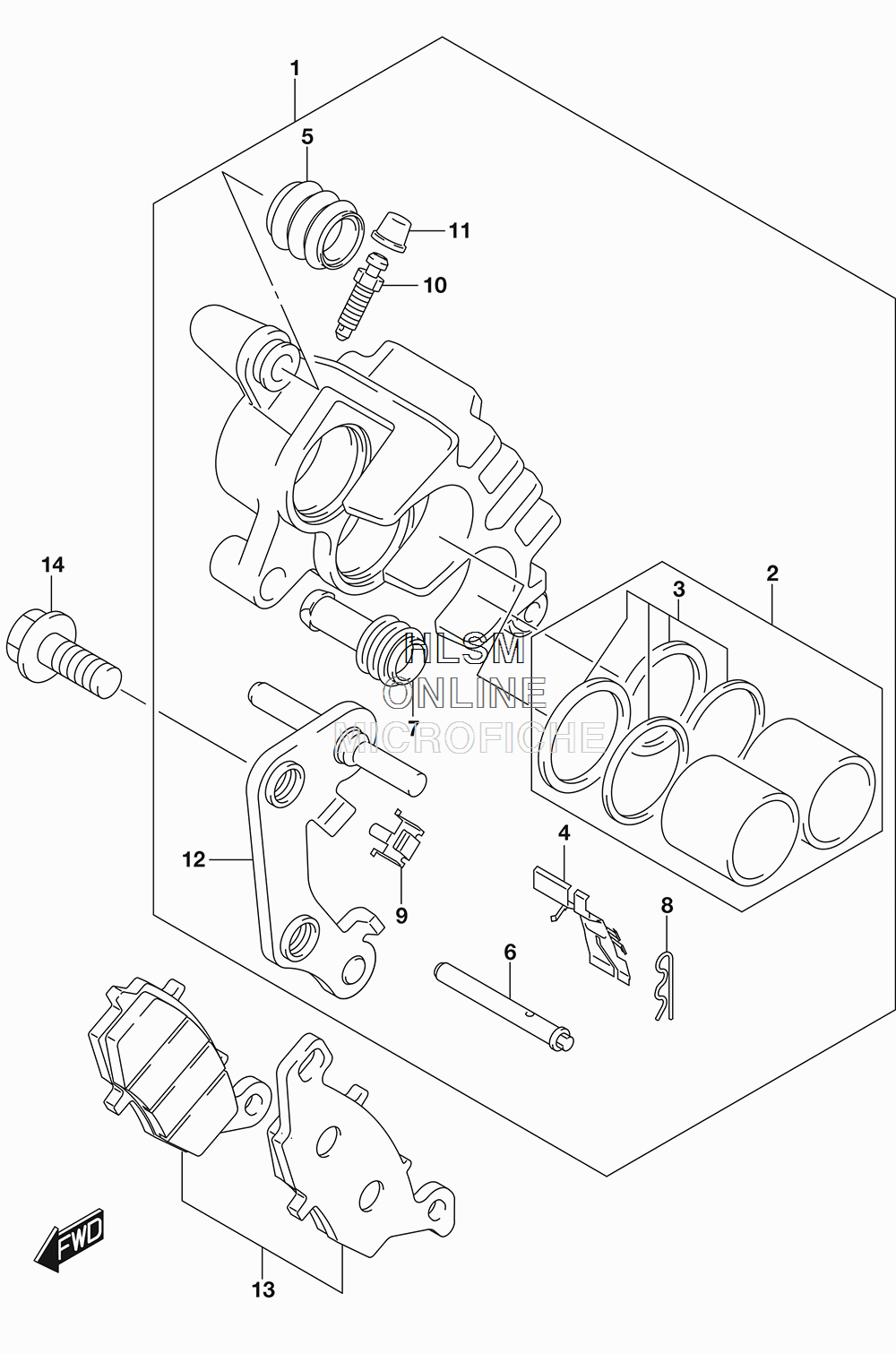 1
5
11
10
14
2
3
HLSM
ONLINE
MICROFICHE
7
12
9
4
8
6
FWD
13