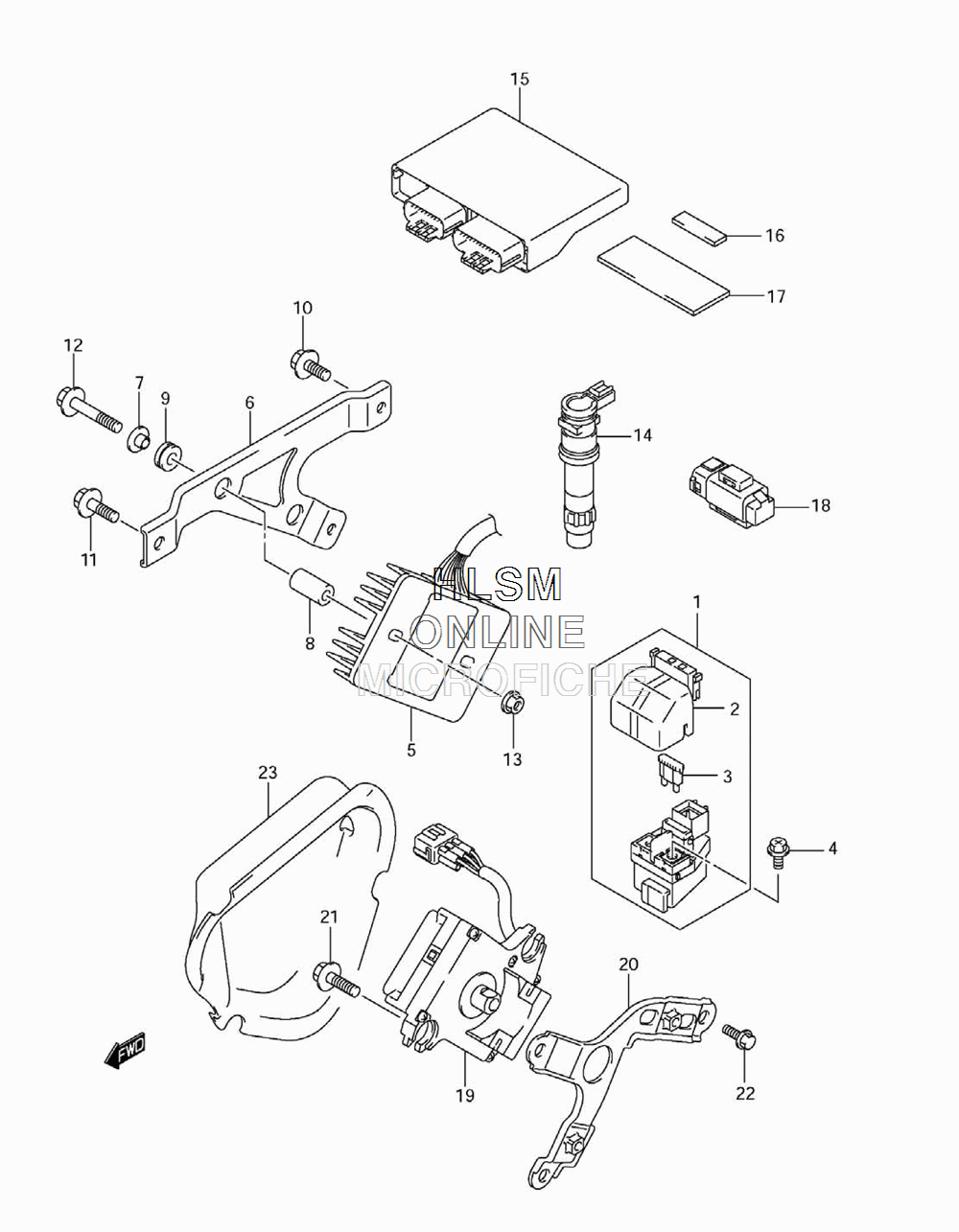 15
16
17
10
12
7
9
6
14
18
11
8
HLSM
ONLINE
MICROFICHE
1
2
5
13
3
23
4
21
20
FWD
19
22