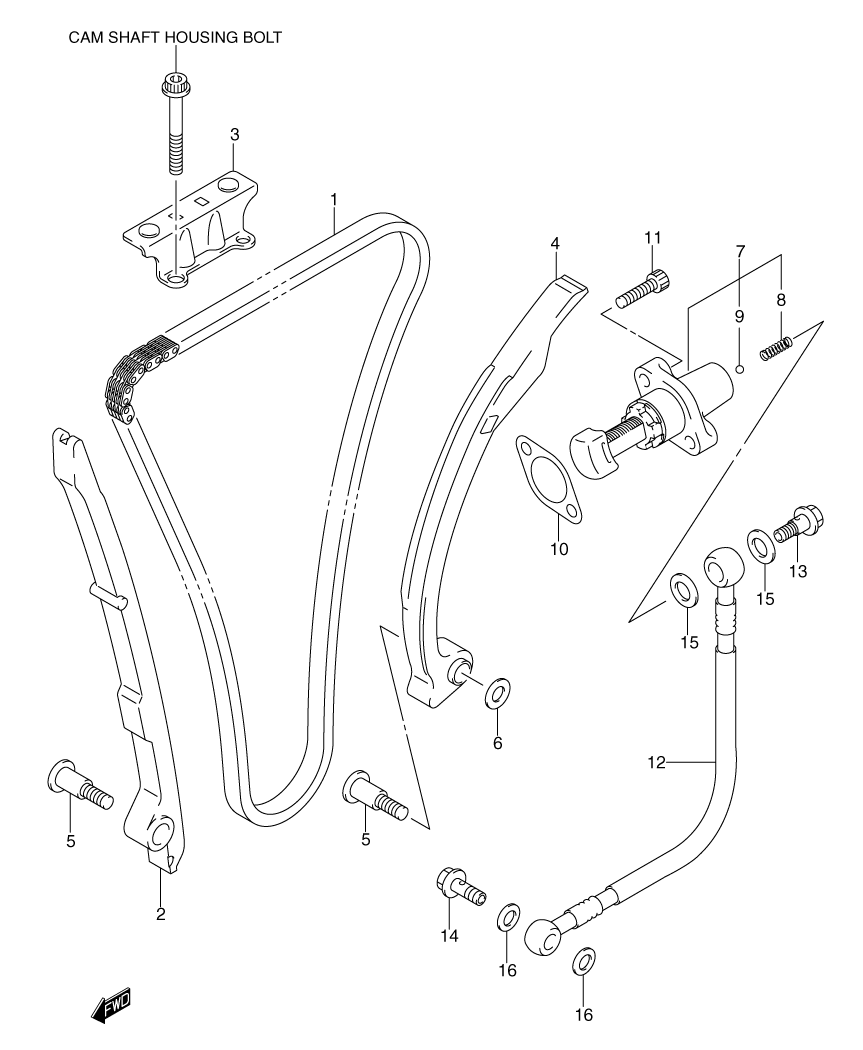 CAM SHAFT HOUSING BOLT

3

1

4

11

7

8

9

10

13

15

15

6

12

5

5

2

14

16

16

FWD