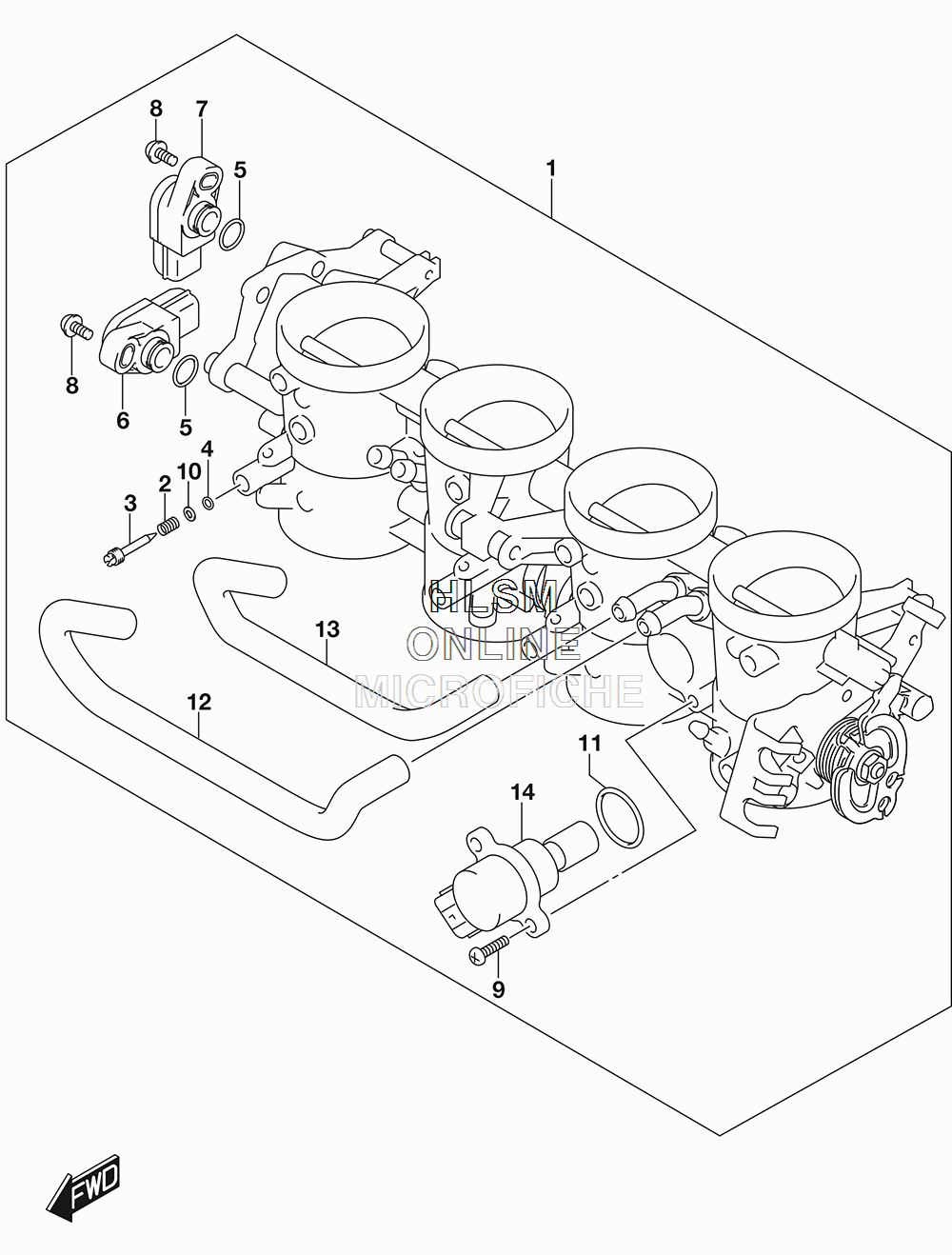 8
7
5
1
8
6
5
4
10
2
3
HLSM
ONLINE
MICROFICHE
13
12
11
14
9
FWD