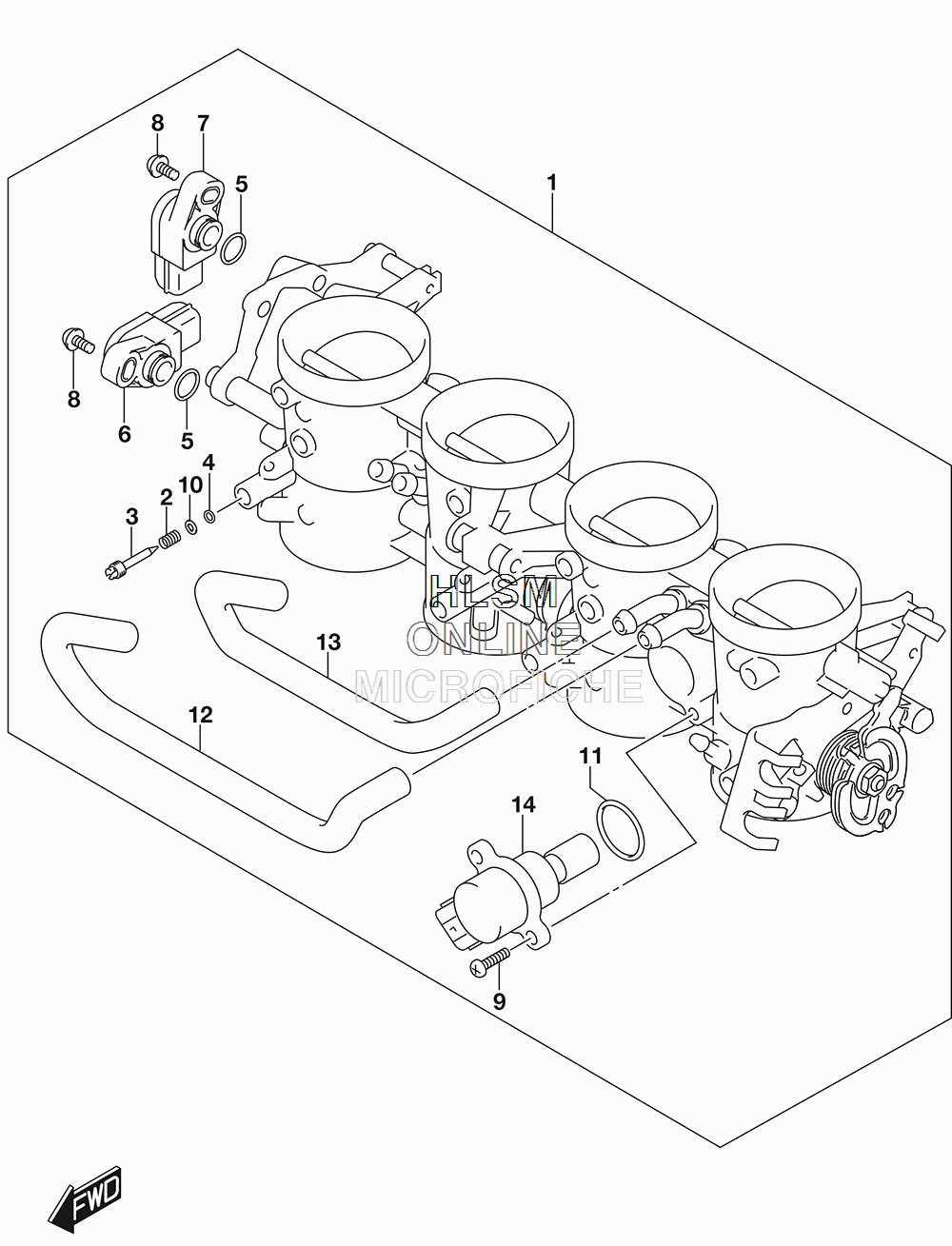 8
7
5
1
8
6
5
4
10
2
3
HLSM
ONLINE
MICROFICHE
13
12
11
14
9
FWD