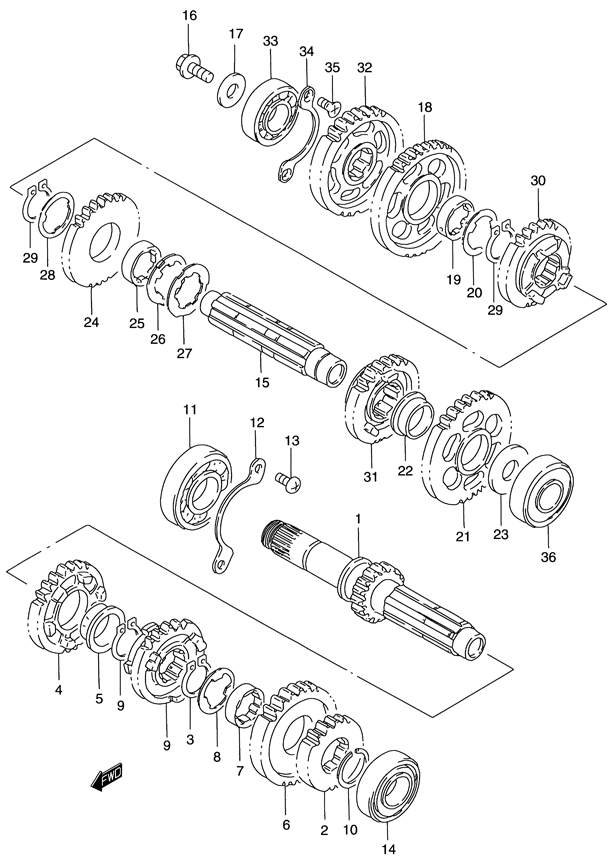 16
17
33
34
35
32
18
30
29
28
24
25
26
27
15
19
20
29
11
12
13
31
22
21
23
36
1
4
5
9
9
3
8
7
6
2
10
14
FWD