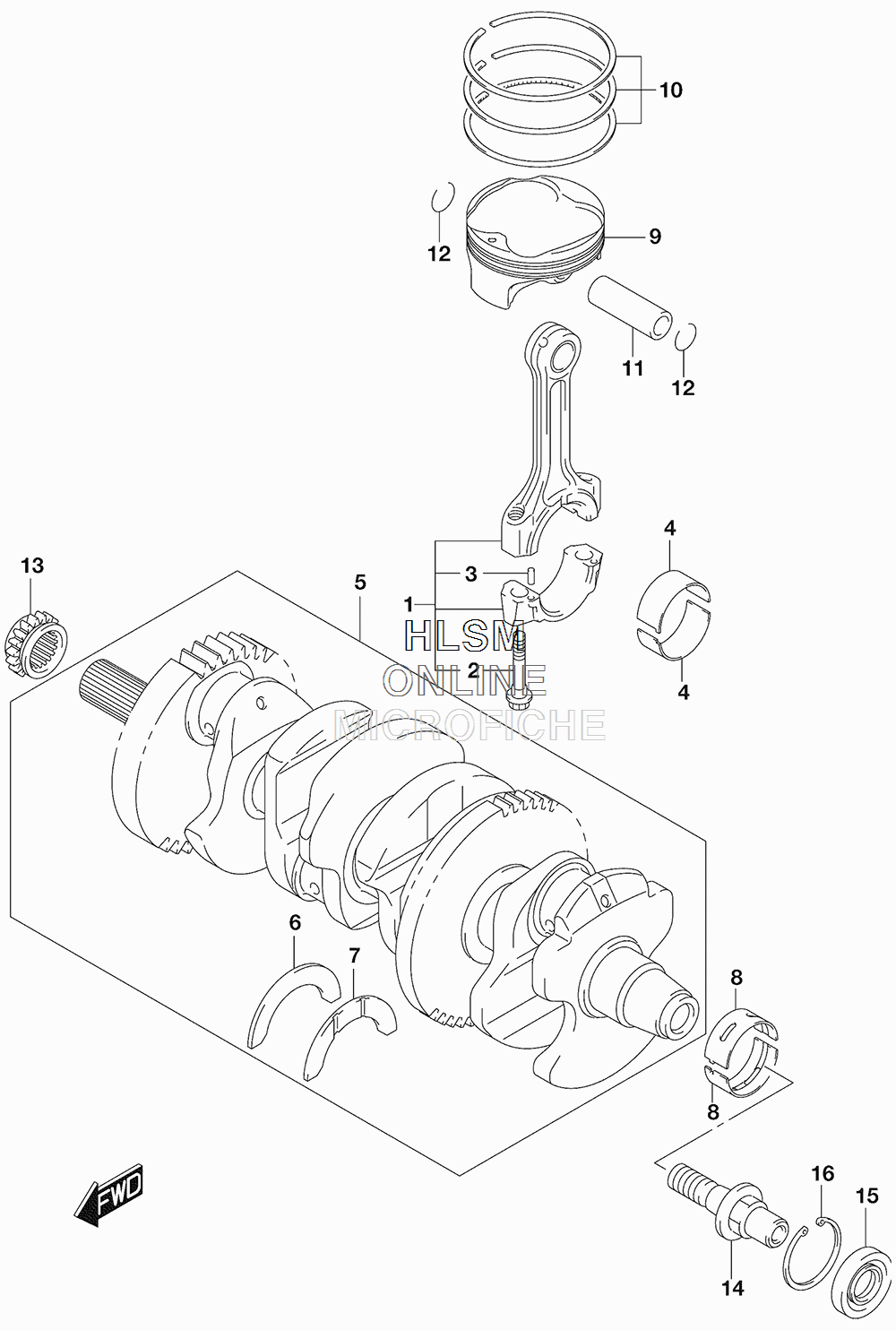 10

12

9

11

12

4

13

5

3

1

HLSM
ONLINE
MICROFICHE

2

4

6

7

8

8

FWD

16

15

14