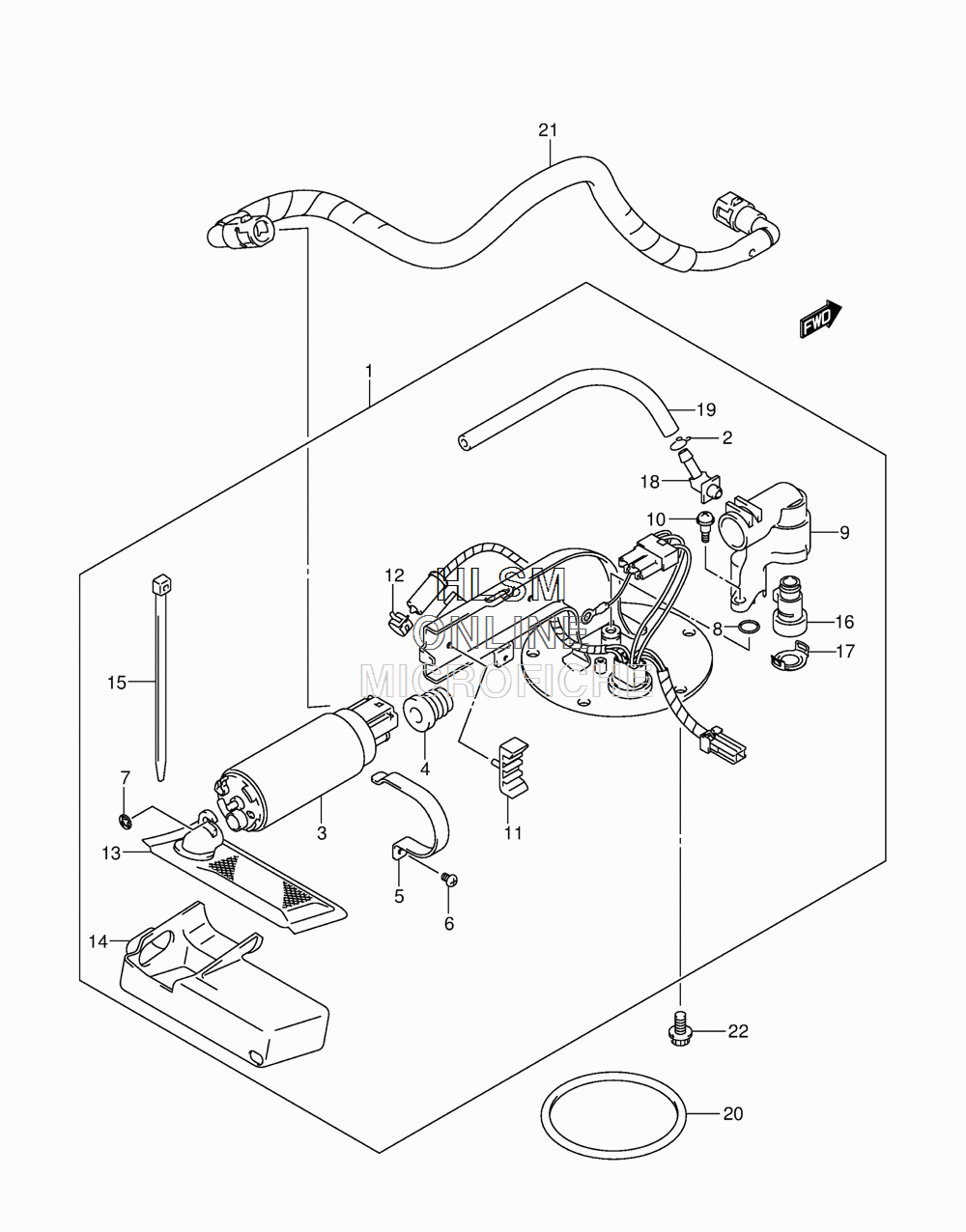 21
FWD
1
19
2
18
10
9
12
HLSM
ONLINE
MICROFICHE
8
16
17
15
4
7
3
11
13
5
6
14
22
20