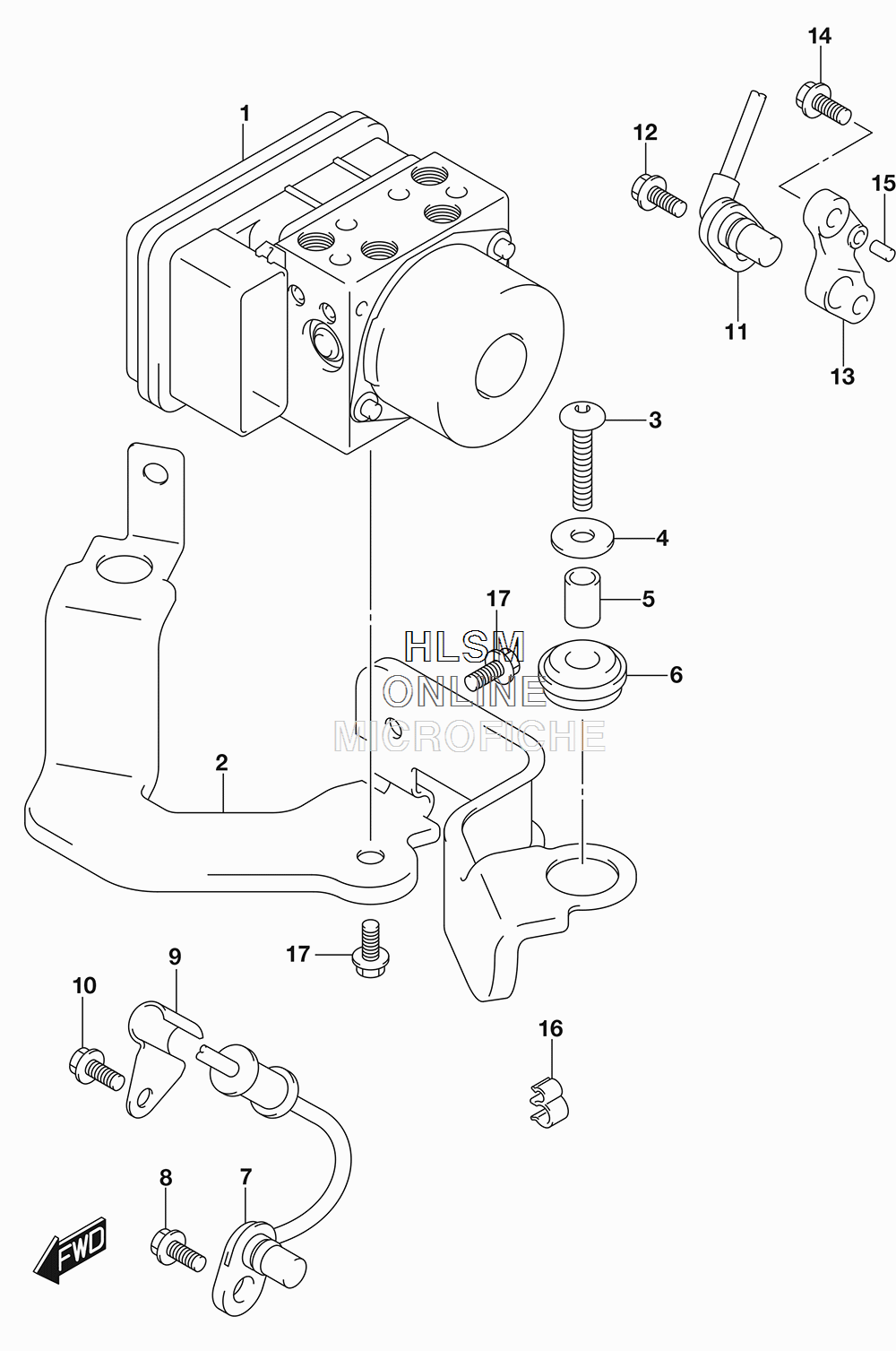 14
1
12
15
11
13
3
4
5
17
HLSM
ONLINE
MICROFICHE
6
2
17
9
10
16
8
7
FWD