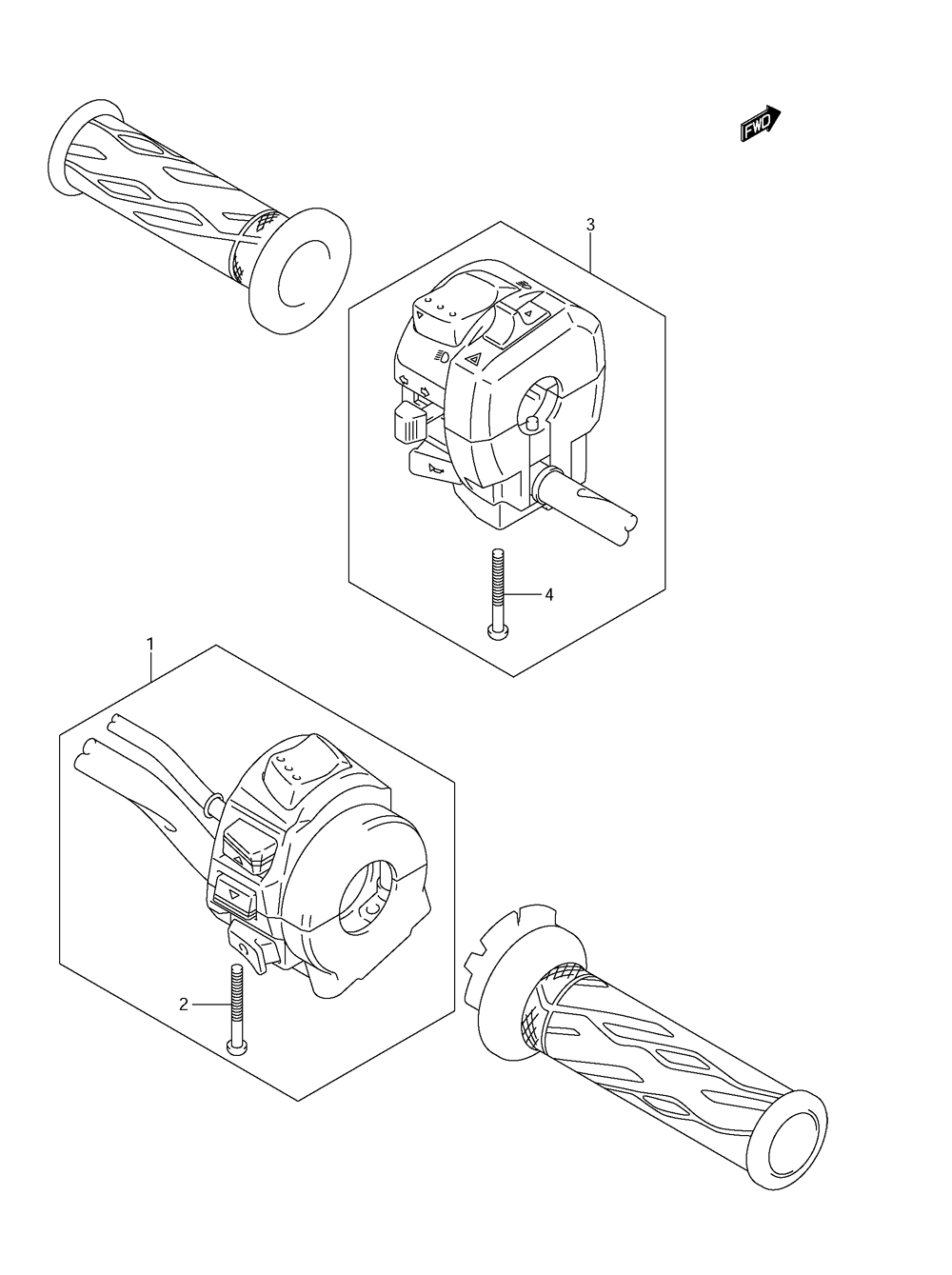 FWD

3

4

1

2