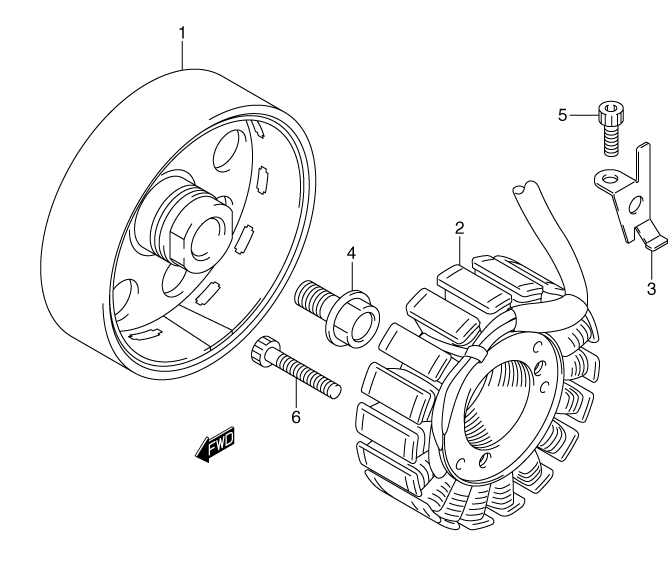 1
5
2
4
3
6
FWD