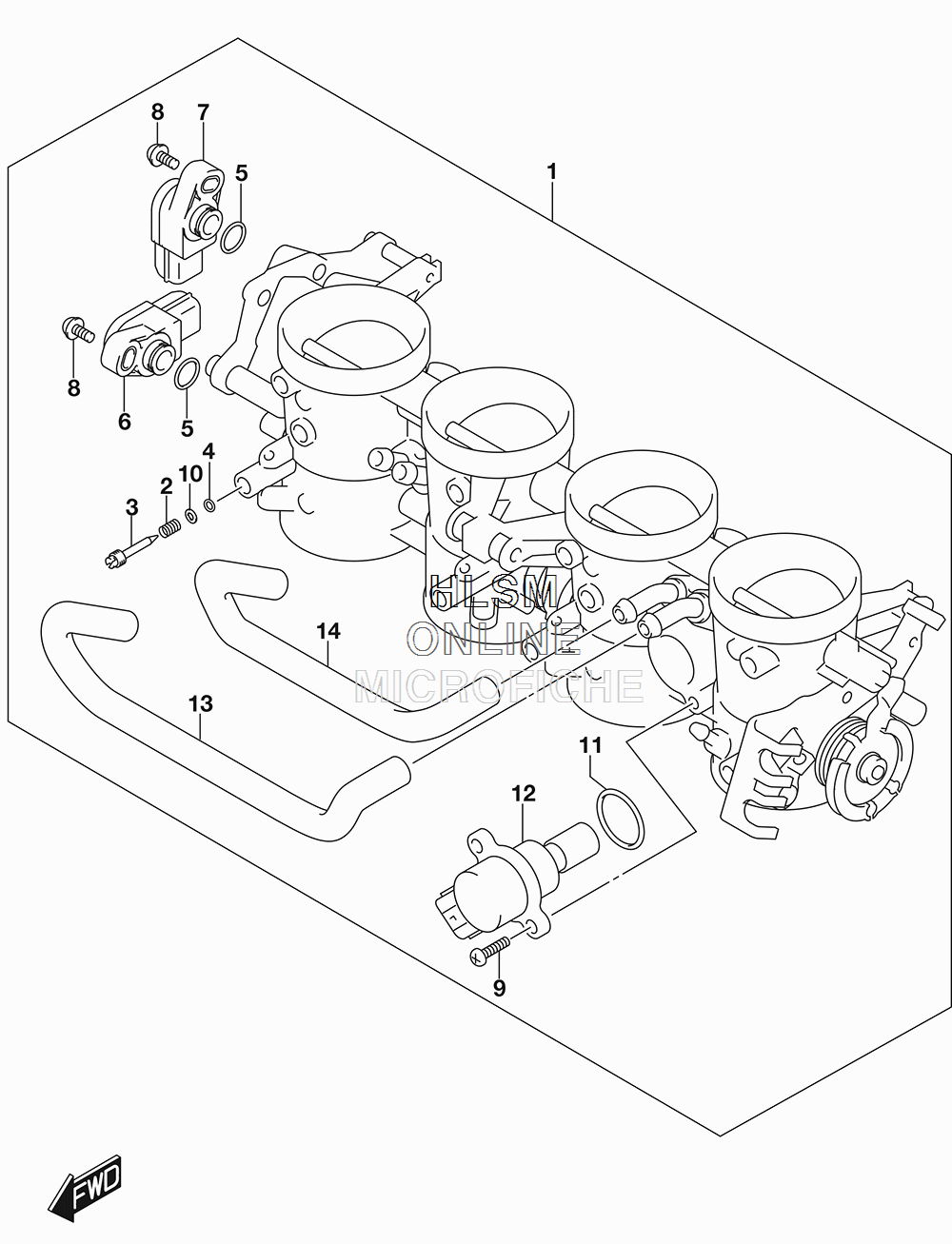 8
7
5
1
8
6
5
4
10
2
3
HLSM
ONLINE
MICROFICHE
14
13
11
12
9
FWD