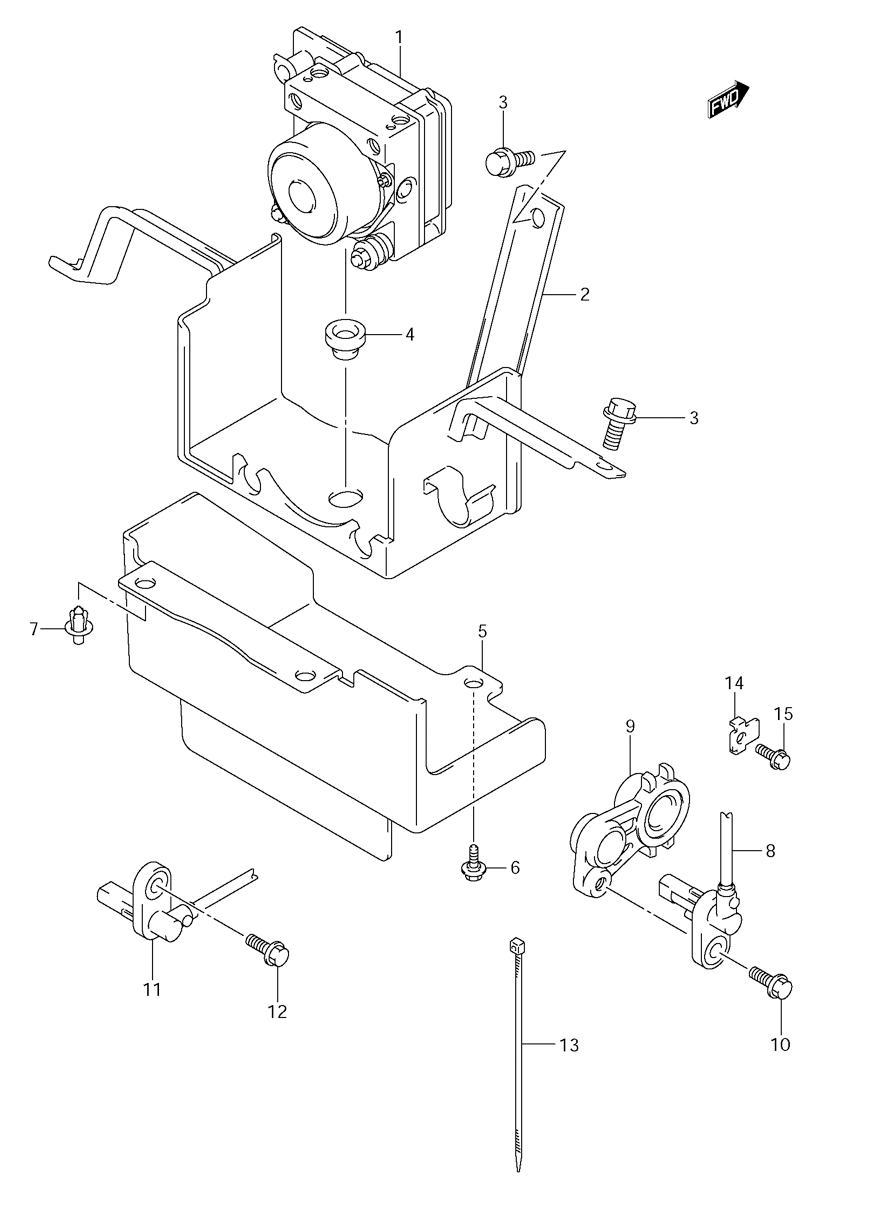 1
FWD
3
2
4
3
7
5
14
15
9
8
6
11
12
13
10