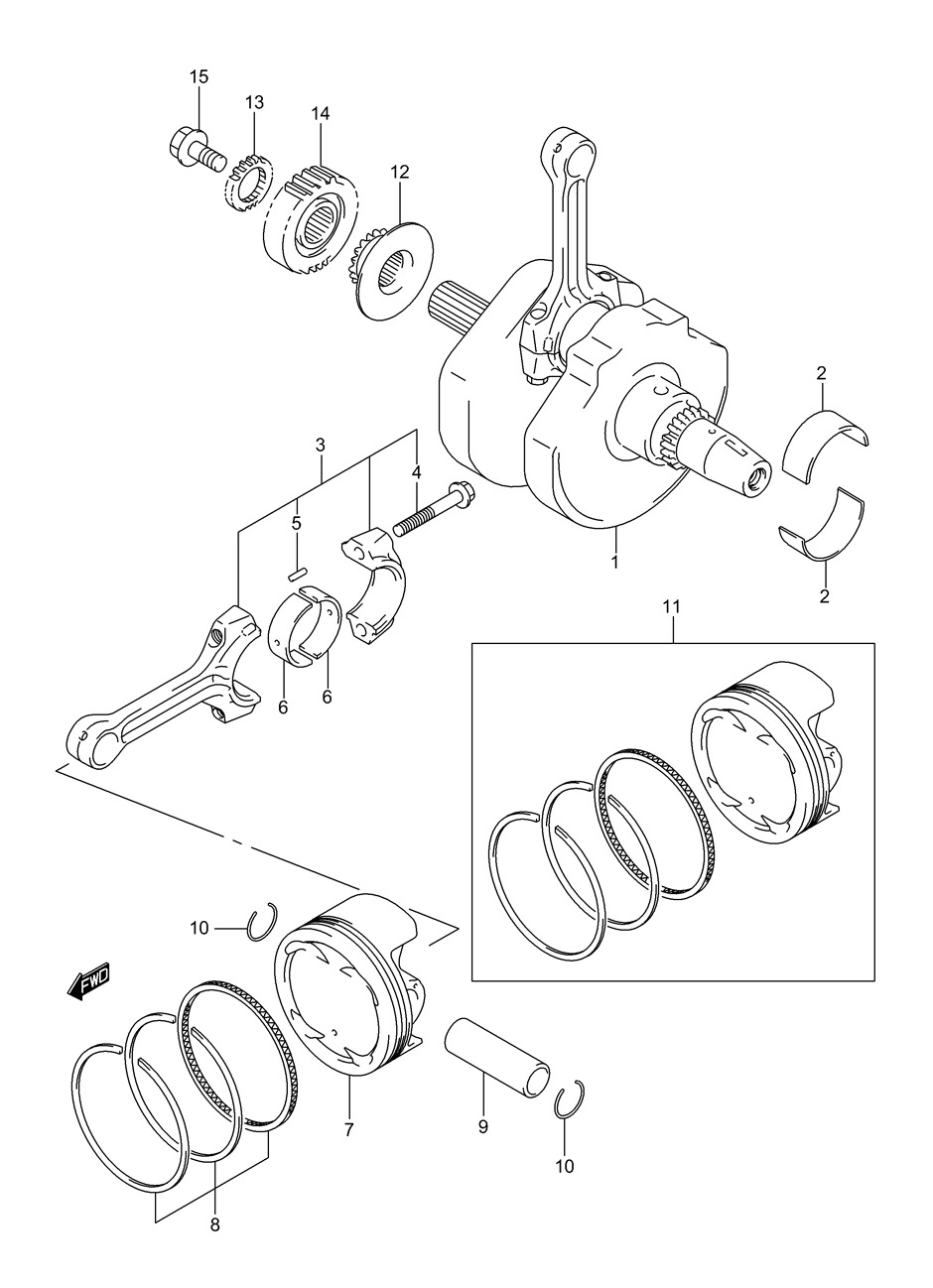 15
13
14
12
2
3
4
5
1
2
6
6
11
10
FWD
7
9
10
8