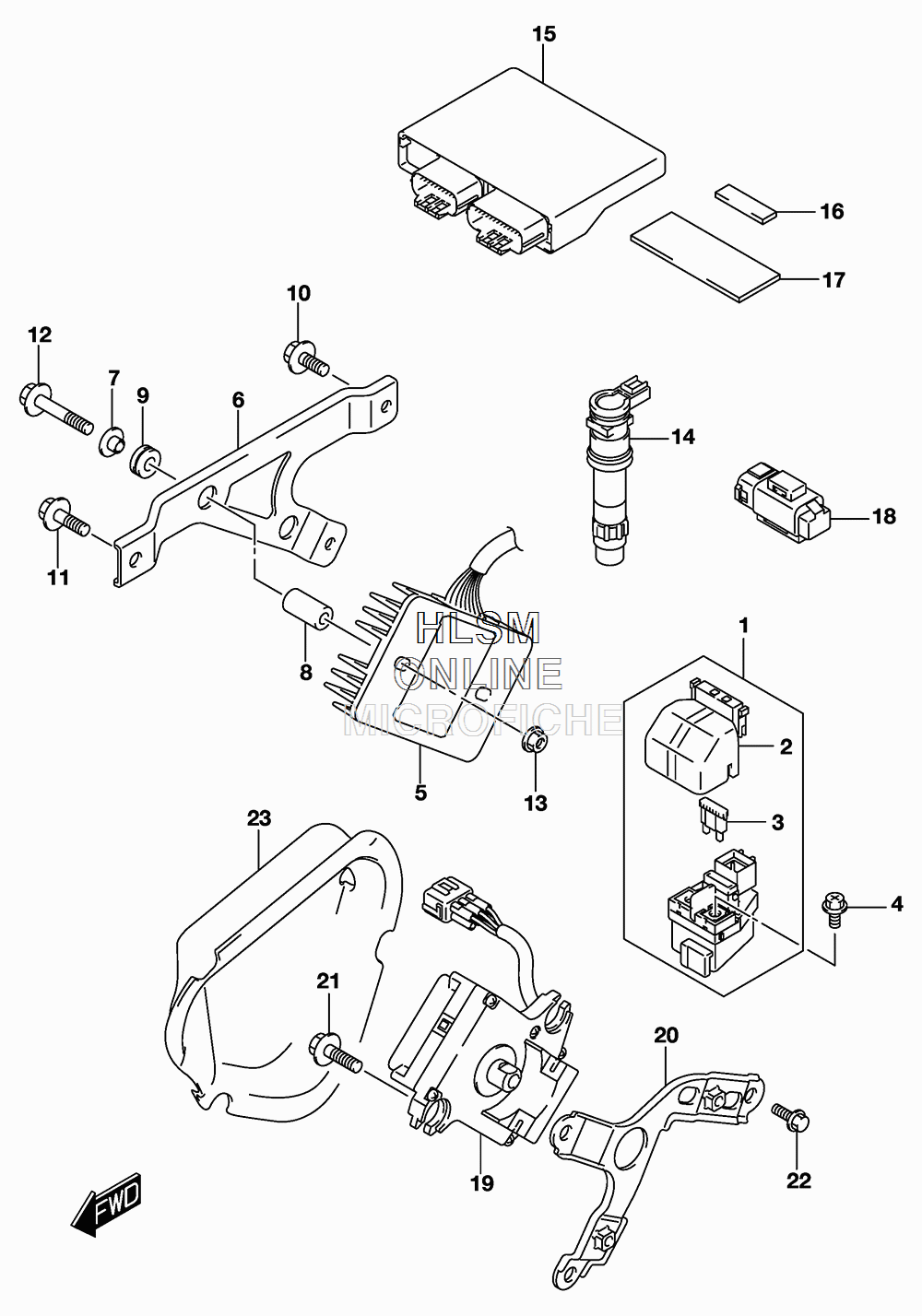 15
16
17
10
12
7
9
6
14
18
11
8
HLSM
ONLINE
MICROFICHE
1
2
5
13
3
23
4
21
20
19
22
FWD