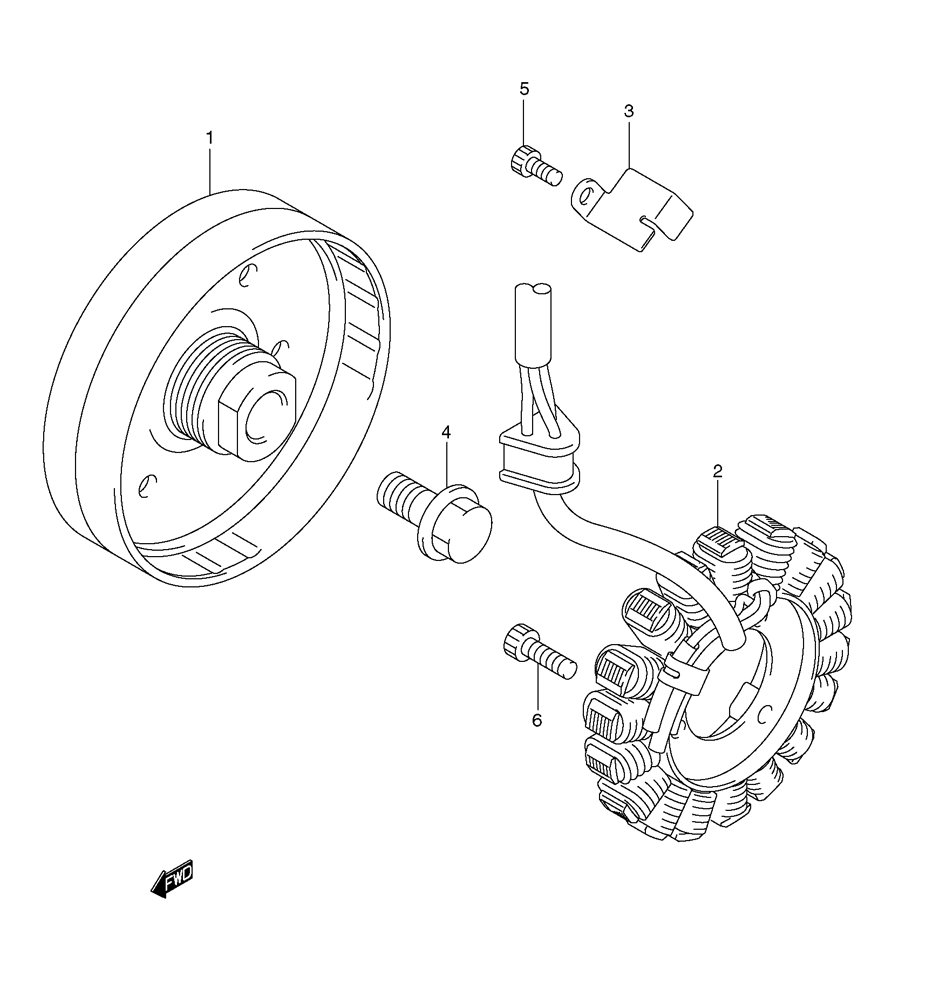 5
3
1
4
2
6
FWD