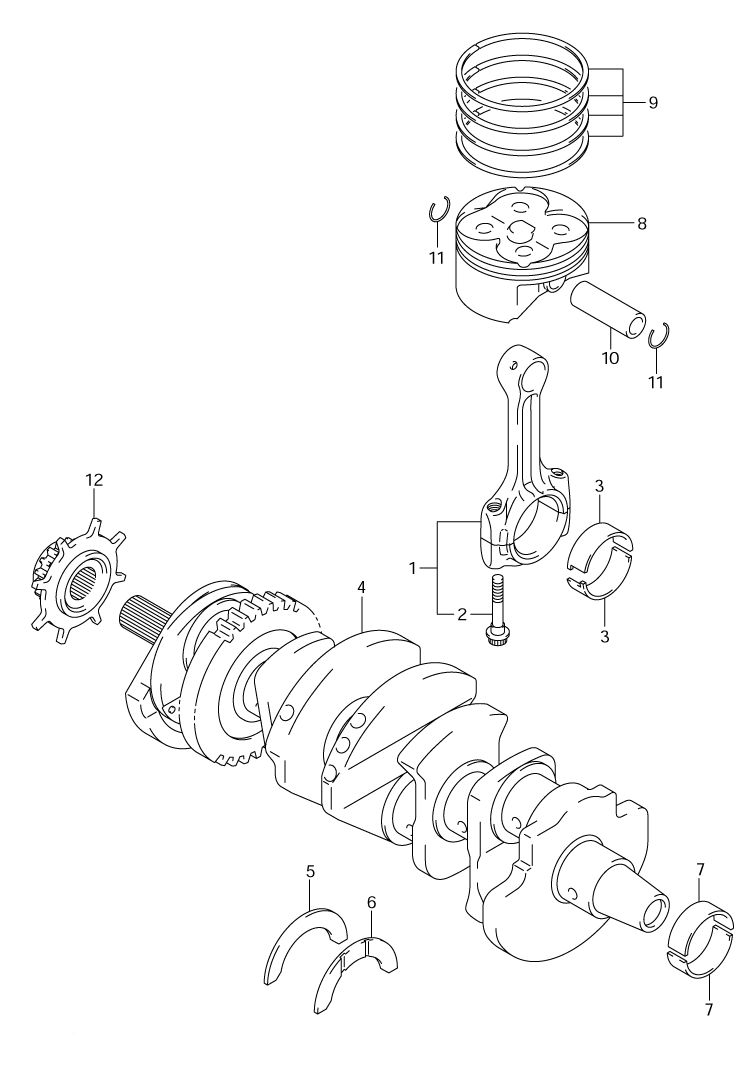 9
8
11
10
11
12
3
1
2
3
4
5
6
7
7