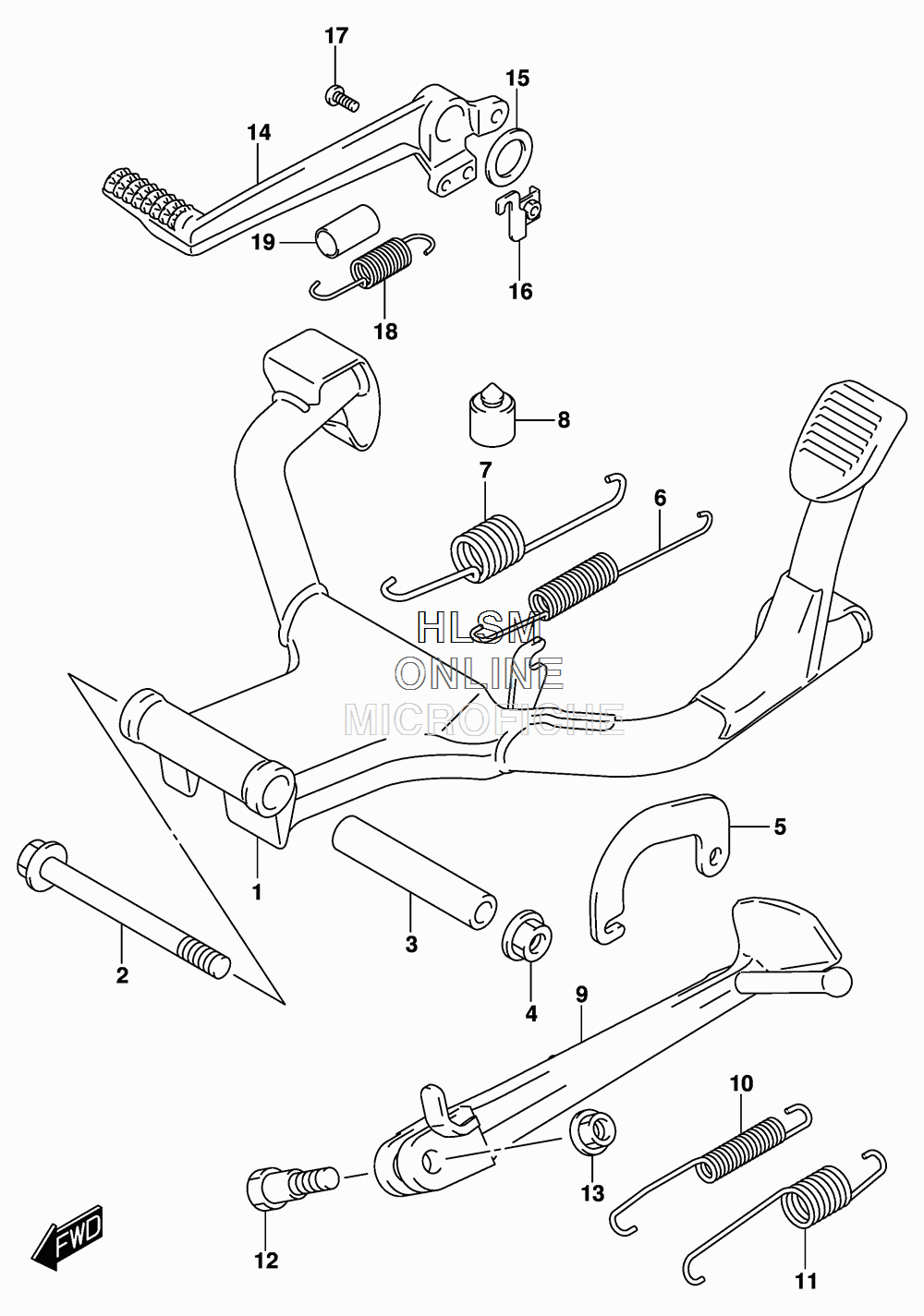 17
15
14
19
16
18
8
7
6
HLSM
ONLINE
MICROFICHE
5
1
2
3
4
9
10
13
12
11
FWD