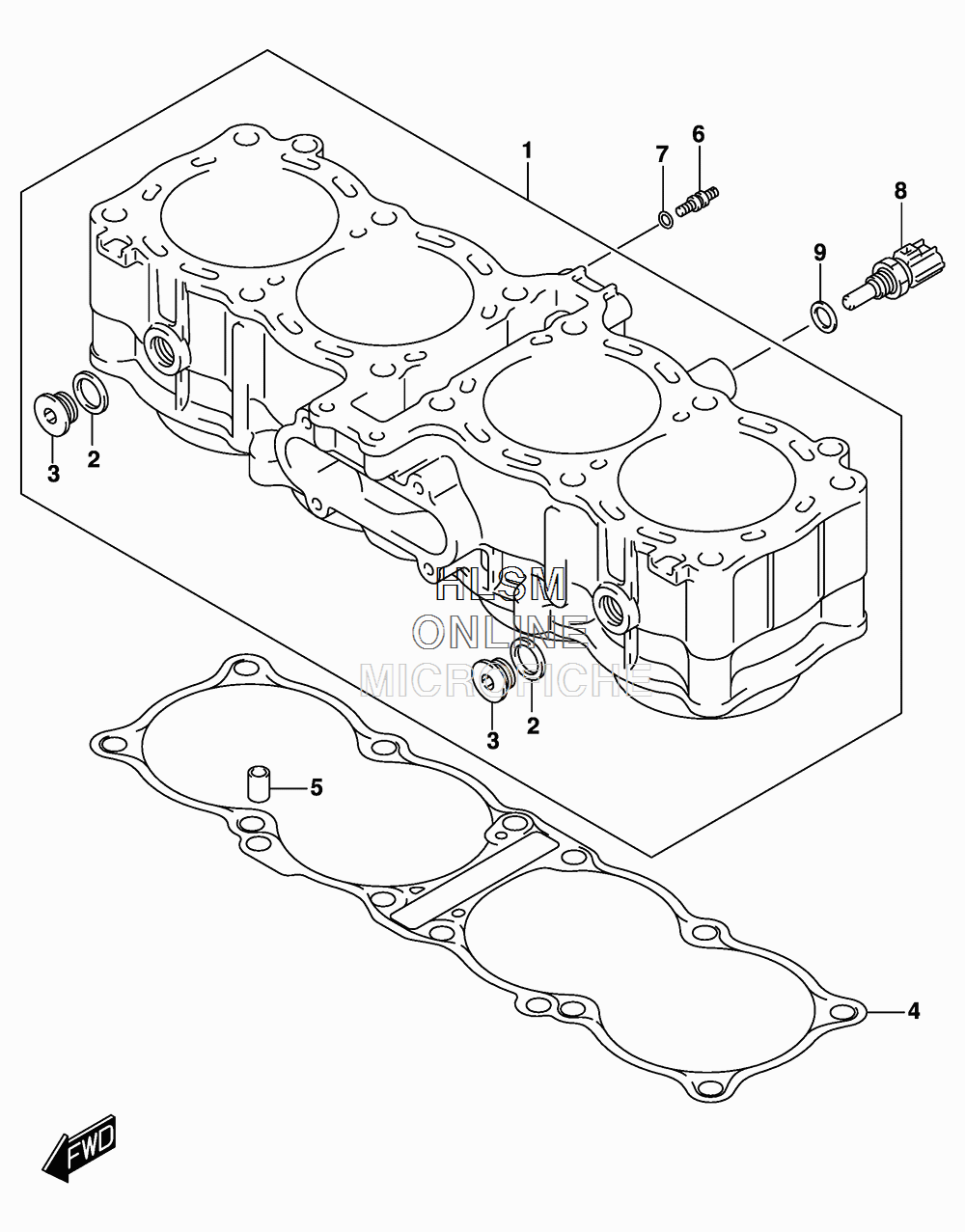 1
7
6
8
9
3
2
HLSM
ONLINE
MICROFICHE
3
2
5
4
FWD