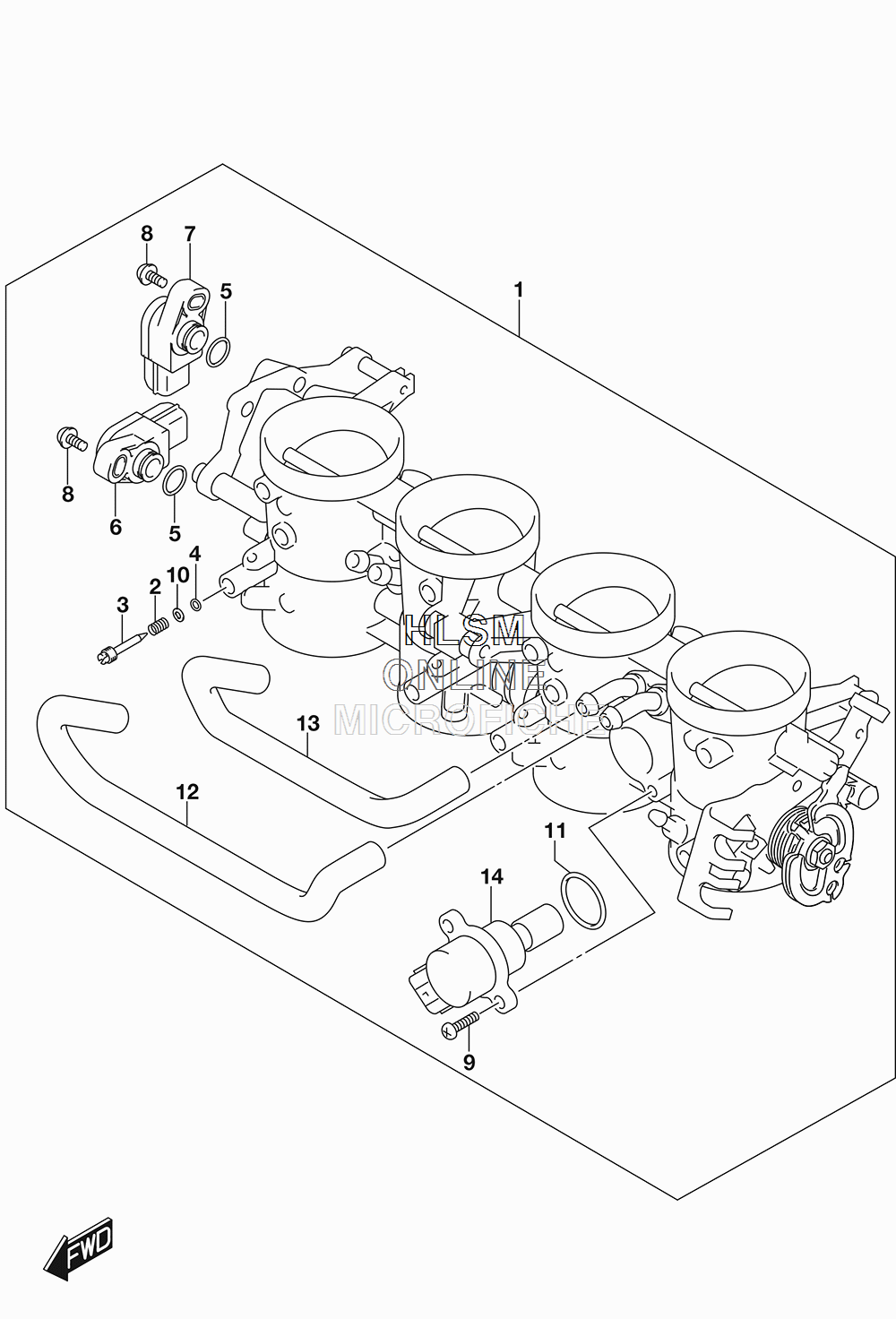 8
7
5
1
8
6
5
4
10
2
3
HLSM
ONLINE
MICROFICHE
13
12
11
14
9
FWD