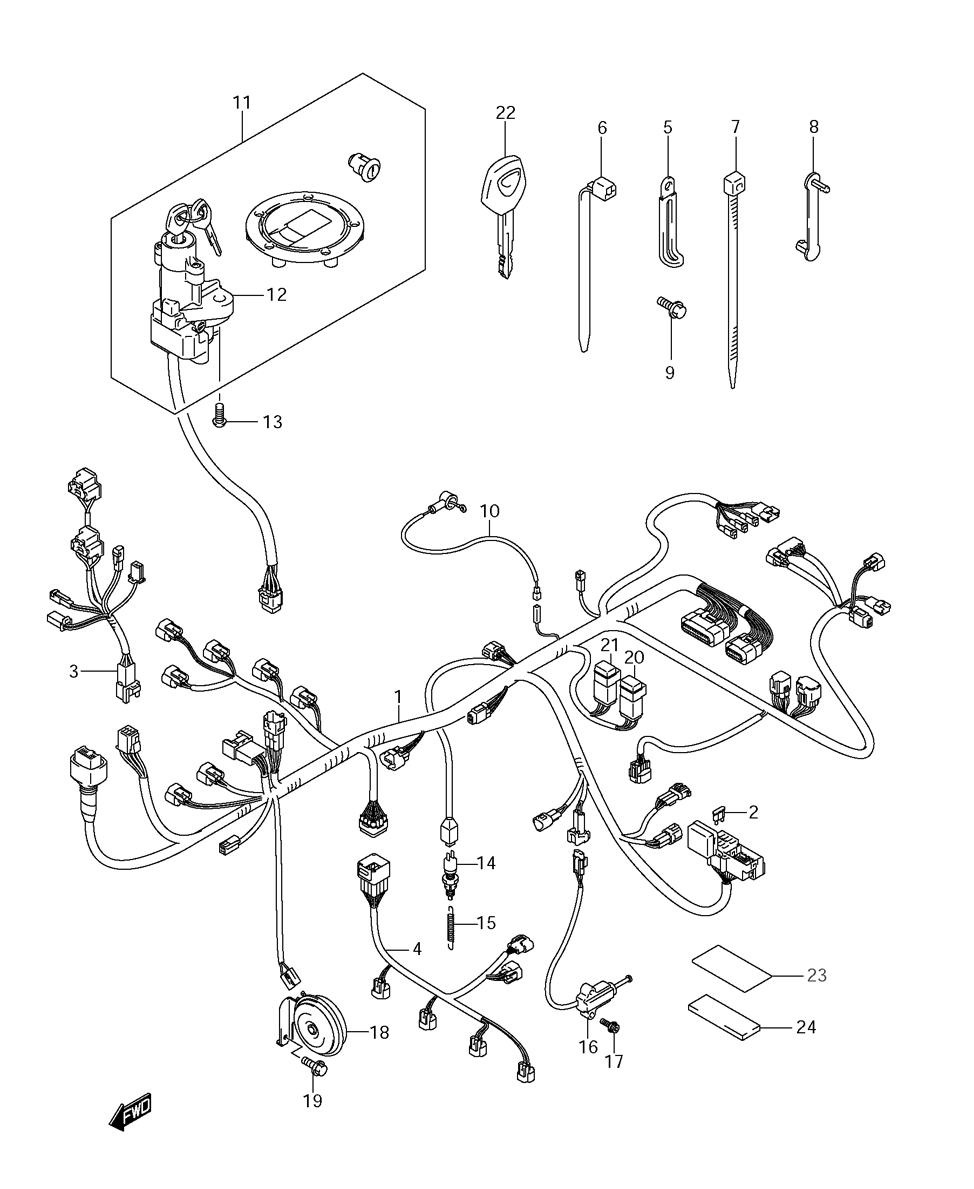 11
22
6
5
7
8
12
9
13
10
3
21
20
1
2
14
15
4
23
24
18
16
17
19
FWD