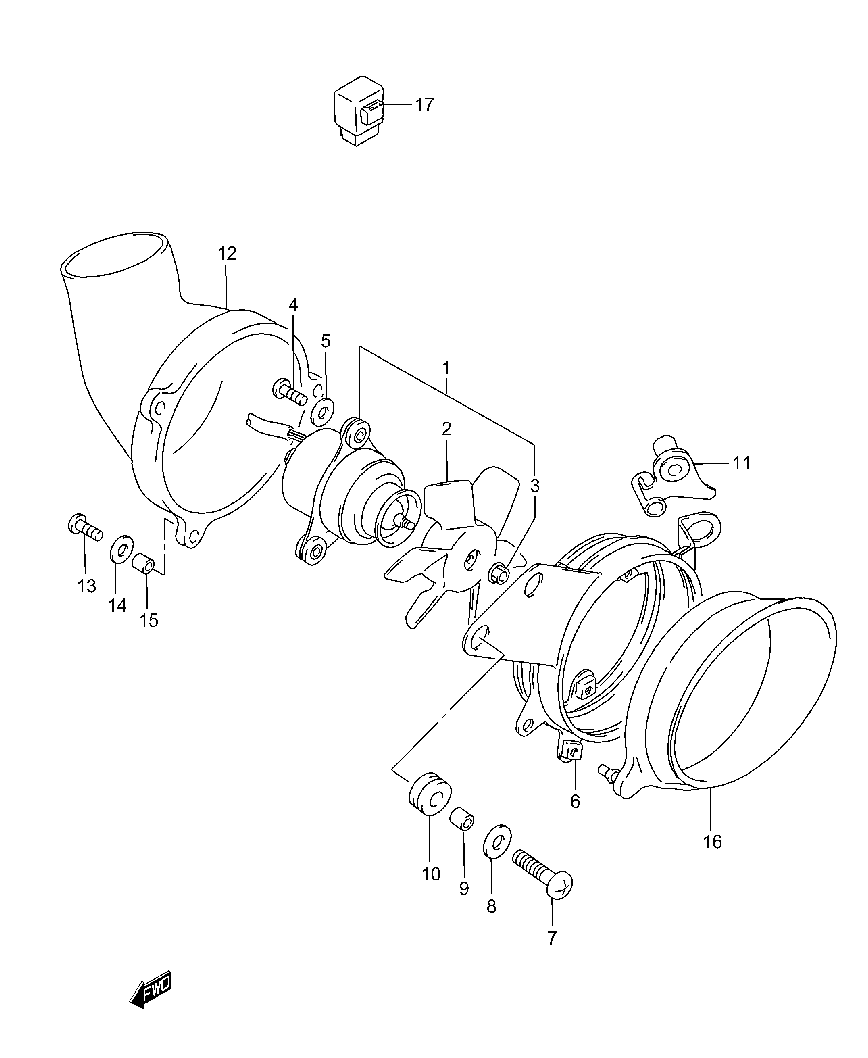 17
12
4
5
1
2
3
11
13
14
15
6
16
10
9
8
7
FWD