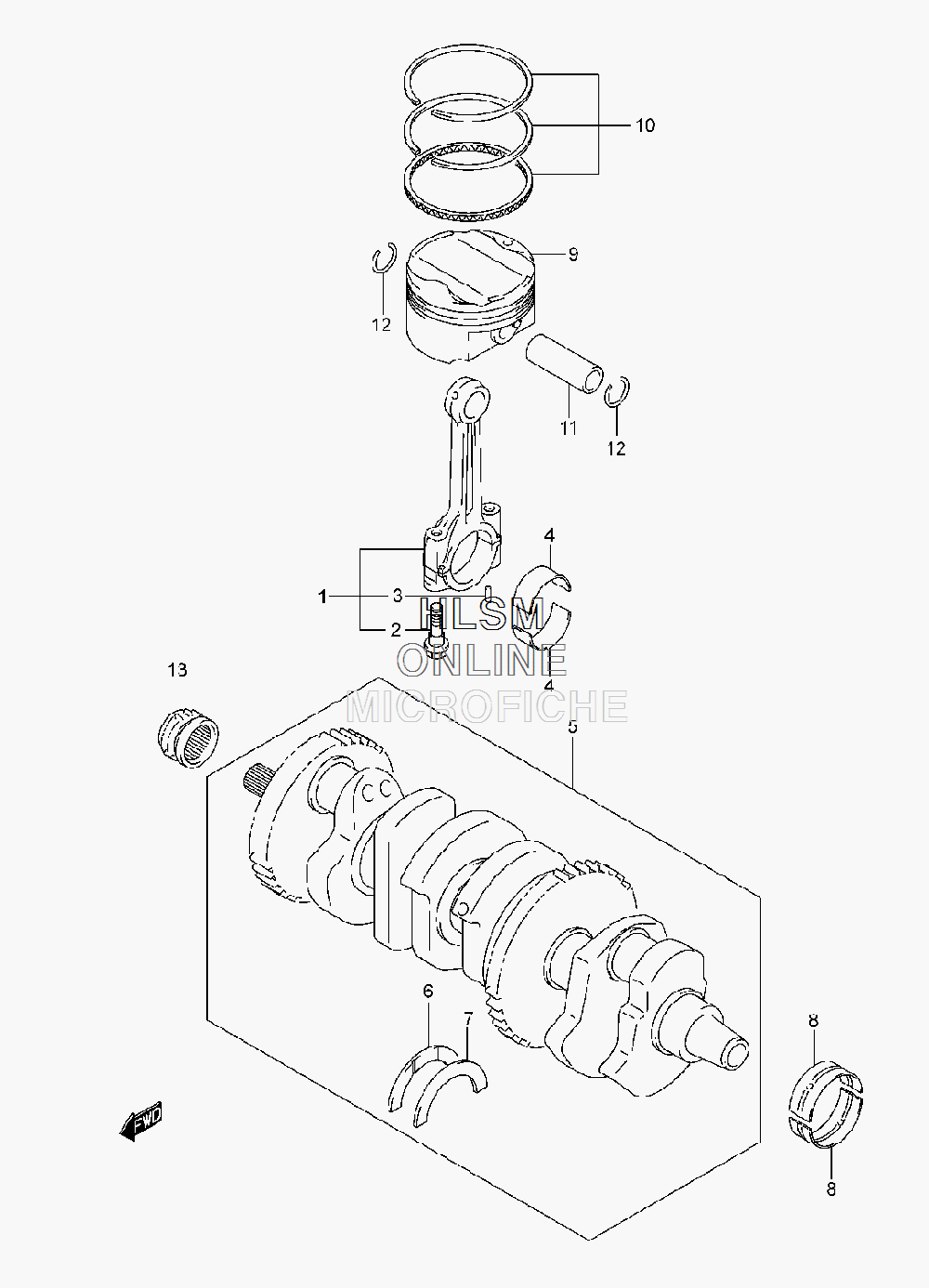 10

9

12

11

12

4

1

3

2

HLSM
ONLINE
MICROFICHE

4

13

5

6

7

8

8

FWD