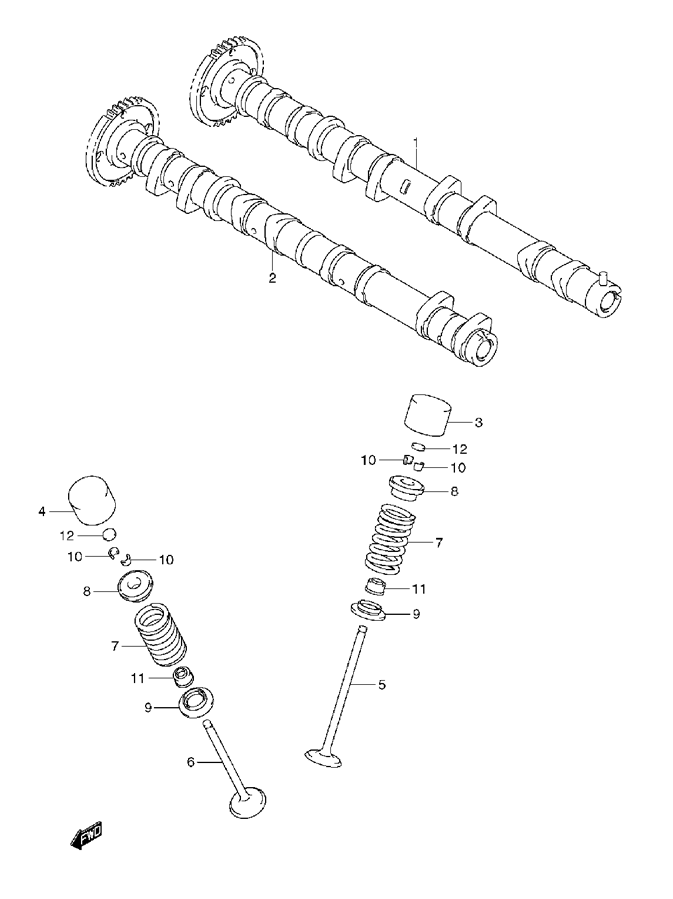 1
2
3
12
10
10
8
7
11
9
5
4
12
10
10
8
7
11
9
6
FWD