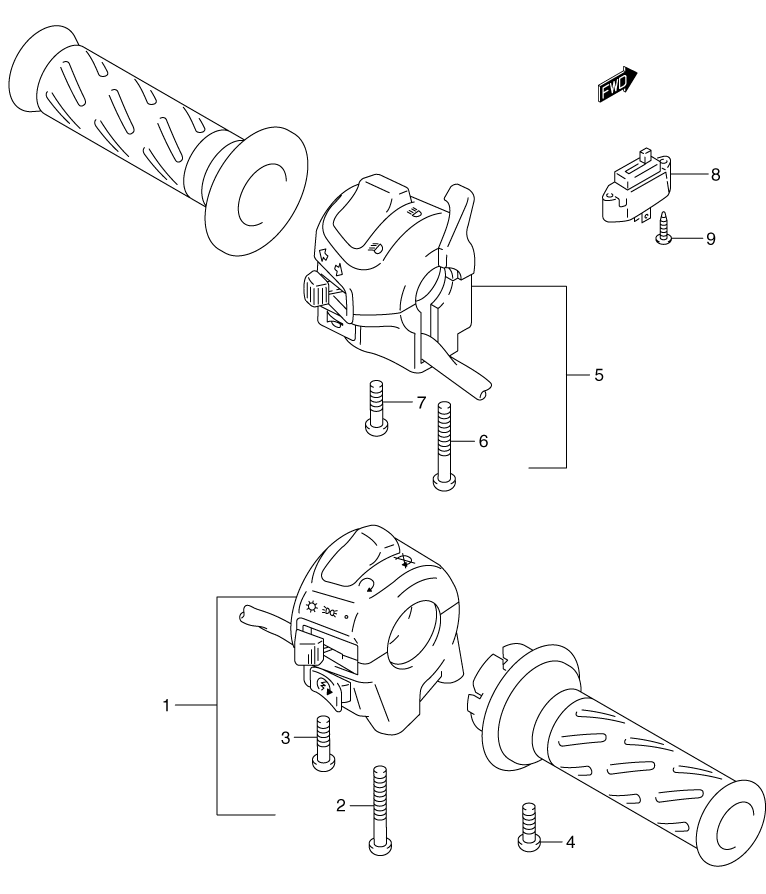 FWD
8
9
5
7
6
1
3
2
4