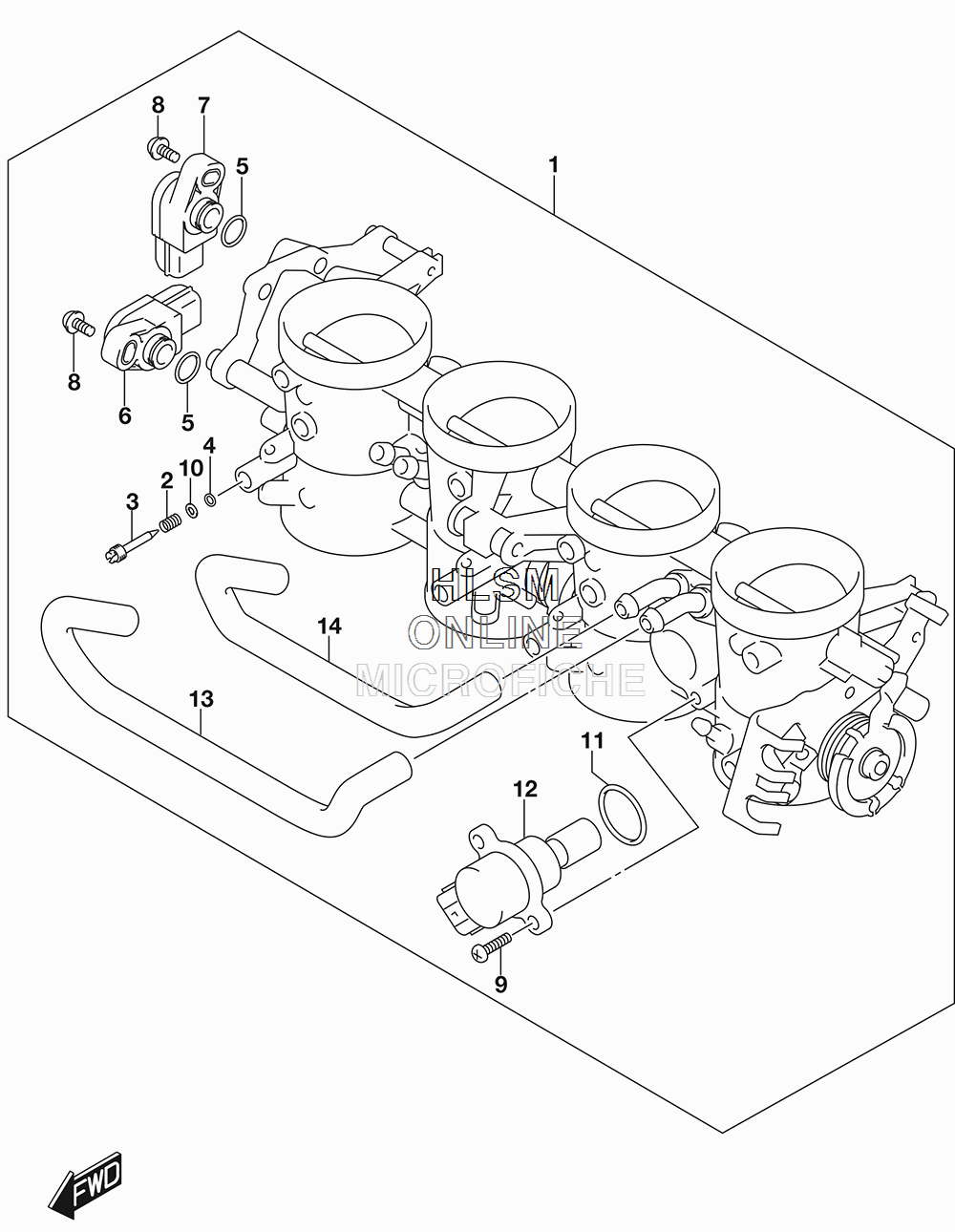 8
7
5
1
8
6
5
4
10
2
3
HLSM
ONLINE
MICROFICHE
14
13
11
12
9
FWD