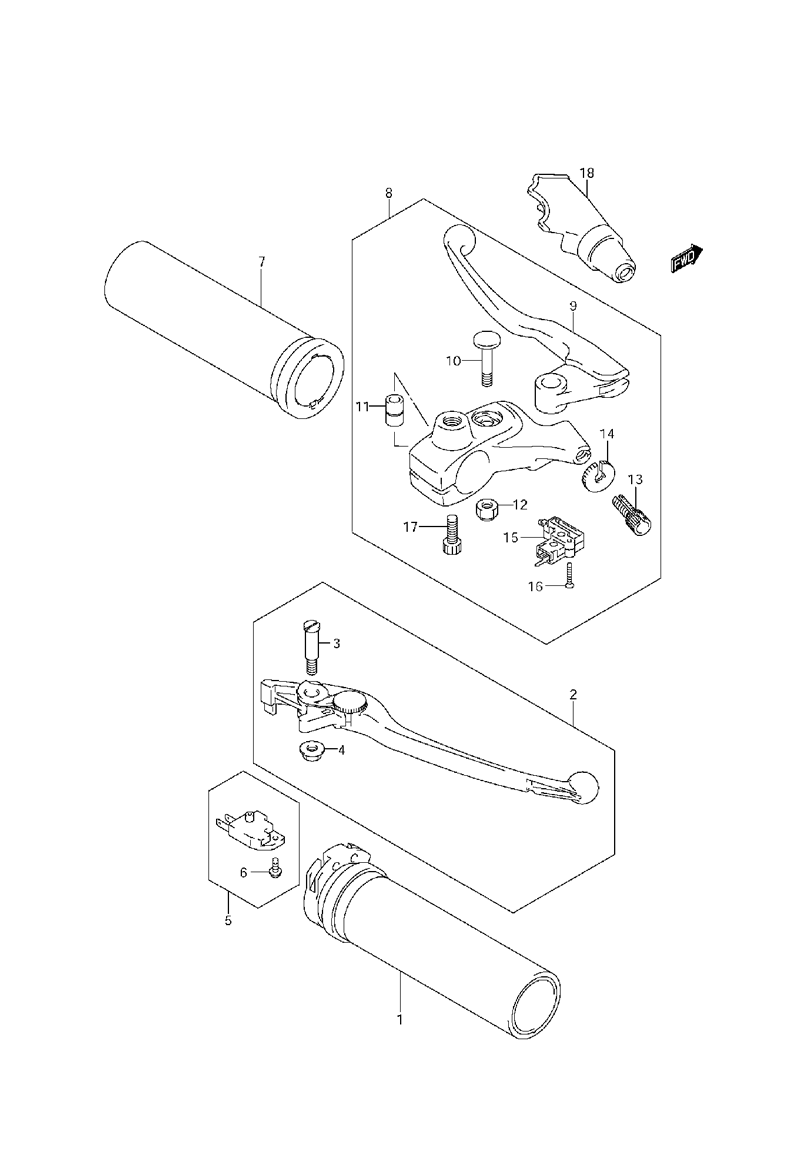 18
8
7
FWD
9
10
11
14
13
12
17
15
16
3
2
4
6
5
1