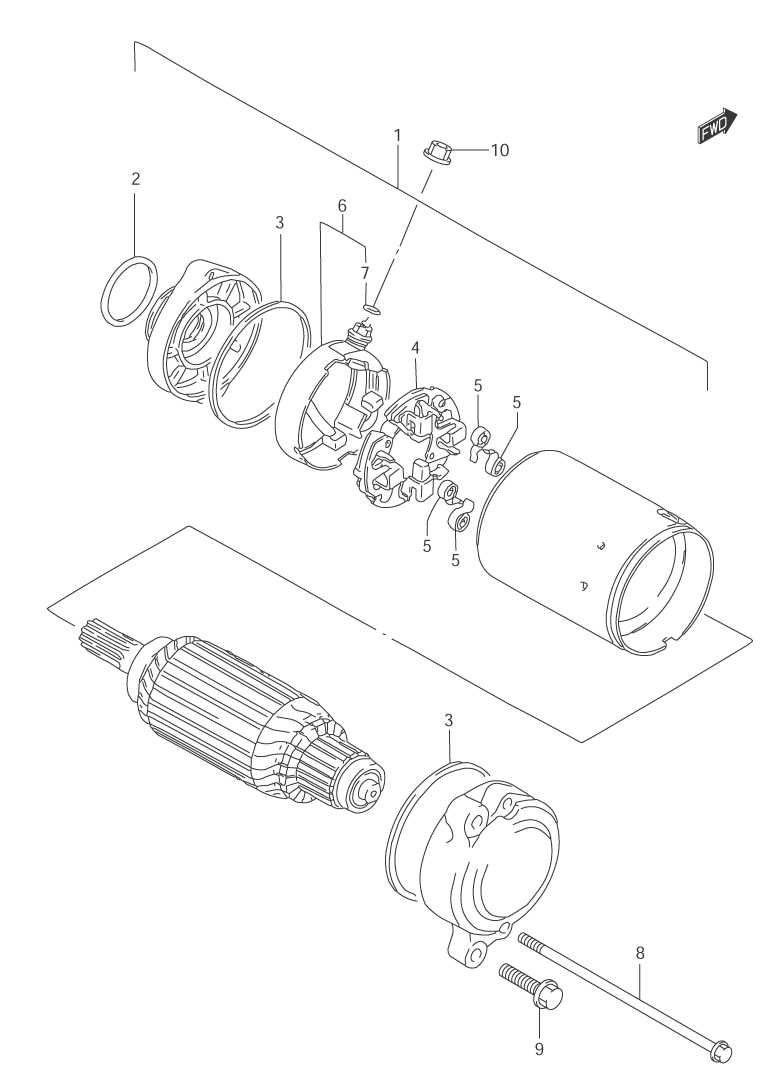 FWD

1
10
2
3
6
7
4
5
5
5
5
3
8
9