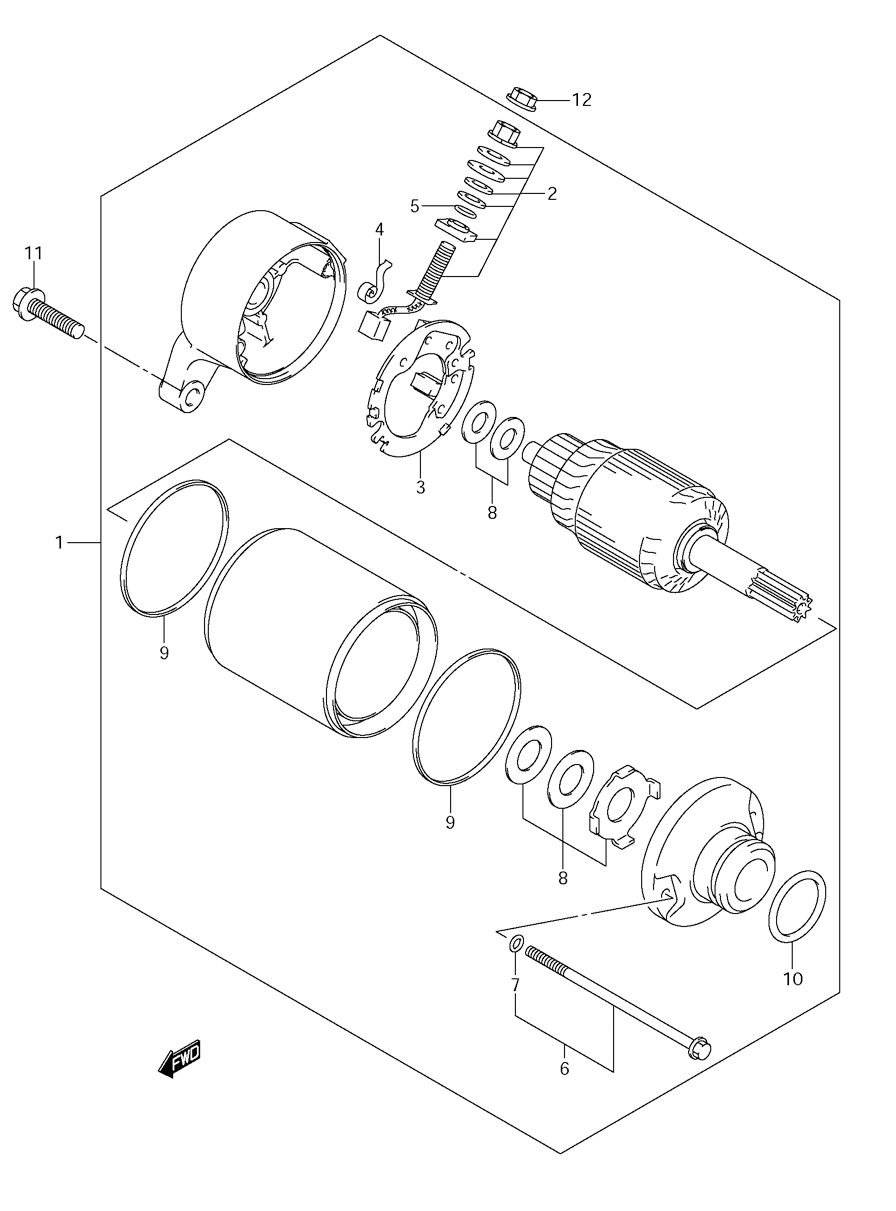 12
2
5
4
11
3
8
1
9
9
8
10
7
6
FWD