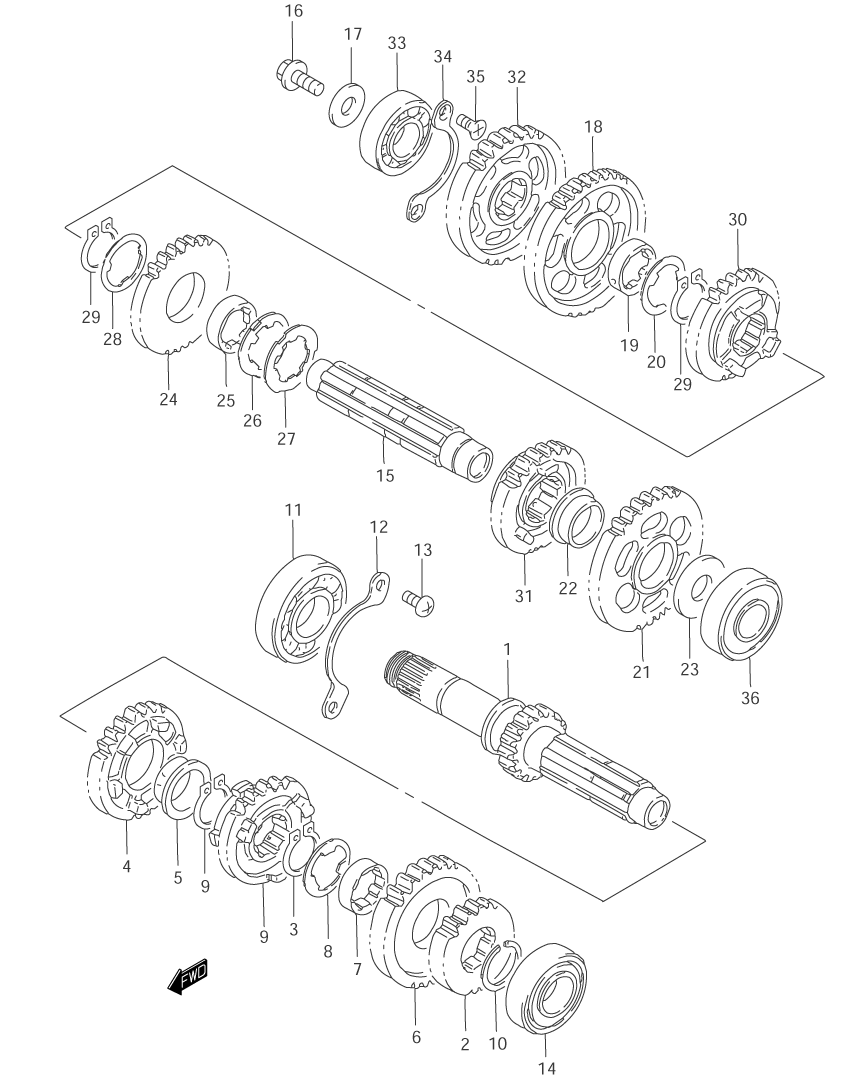 16
17
33
34
35
32
18
30
29
28
24
25
26
27
15
19
20
29
11
12
13
31
22
21
23
36
1
4
5
9
9
3
8
7
6
2
10
14
FWD