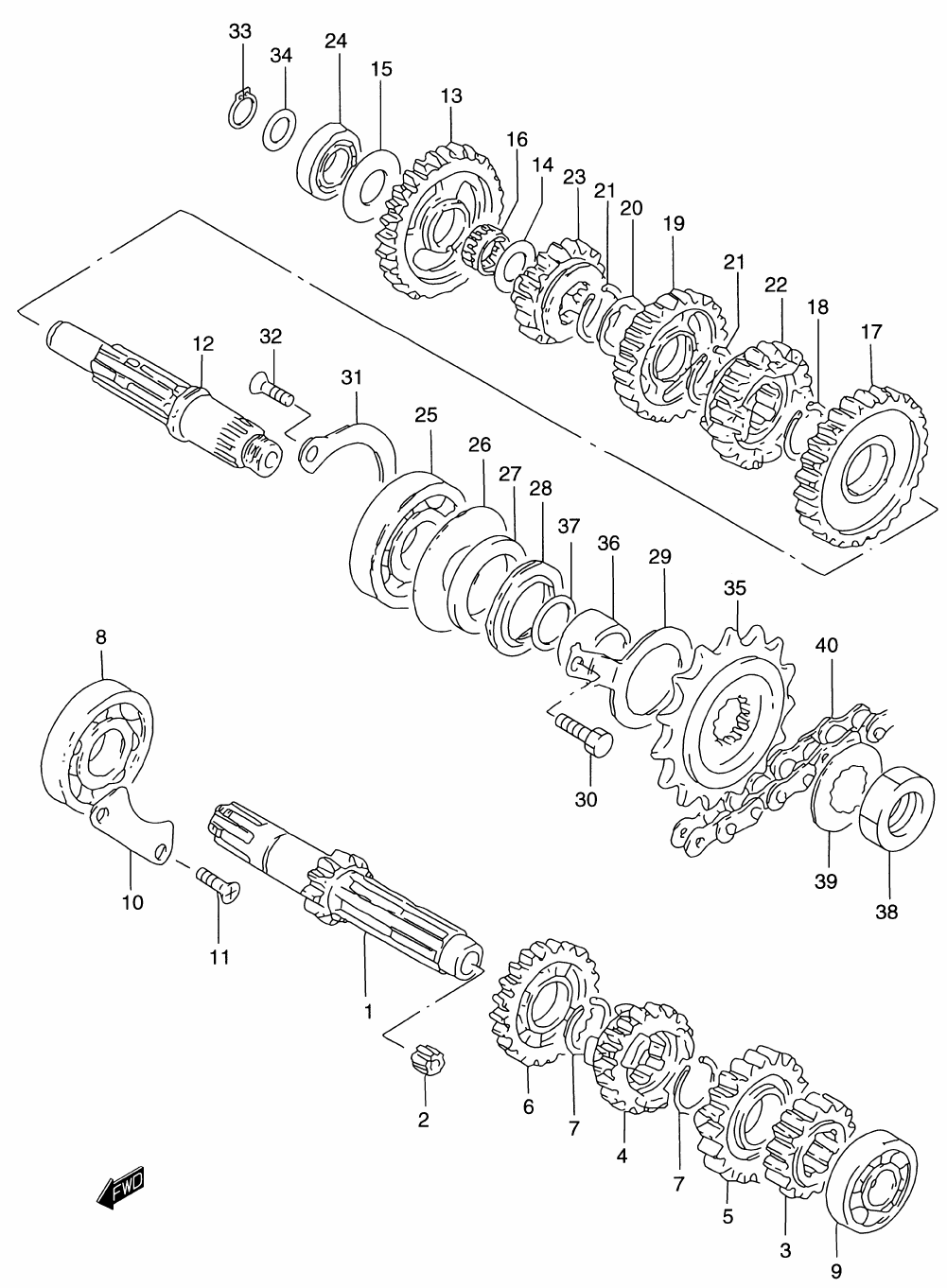 33
34
24
15
13
16
14
23
21
20
19
21
22
18
17
12
32
31
25
26
27
28
37
36
29
35
40
8
30
39
38
10
11
1
2
6
7
4
7
5
3
9
FWD