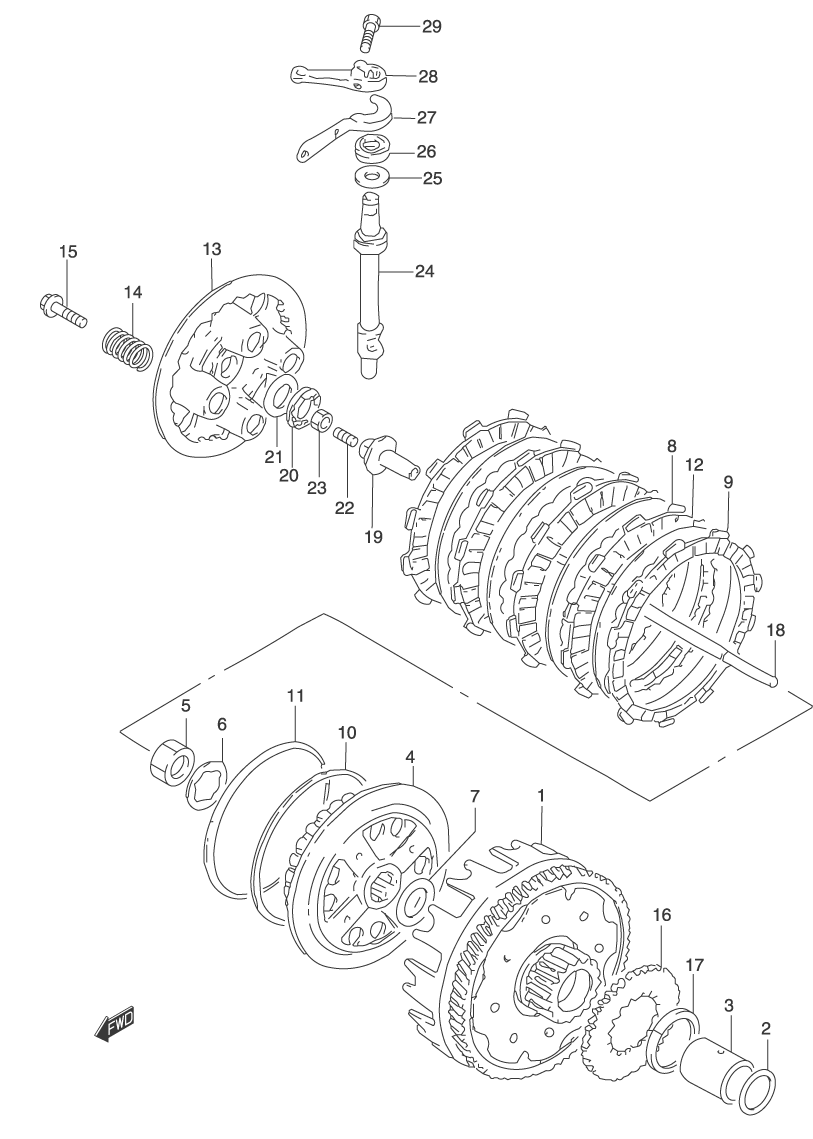 29
28
27
26
25
24
15
13
14
21
20
23
22
19
8
12
9
18
5
6
11
10
4
7
1
16
17
3
2
FWD