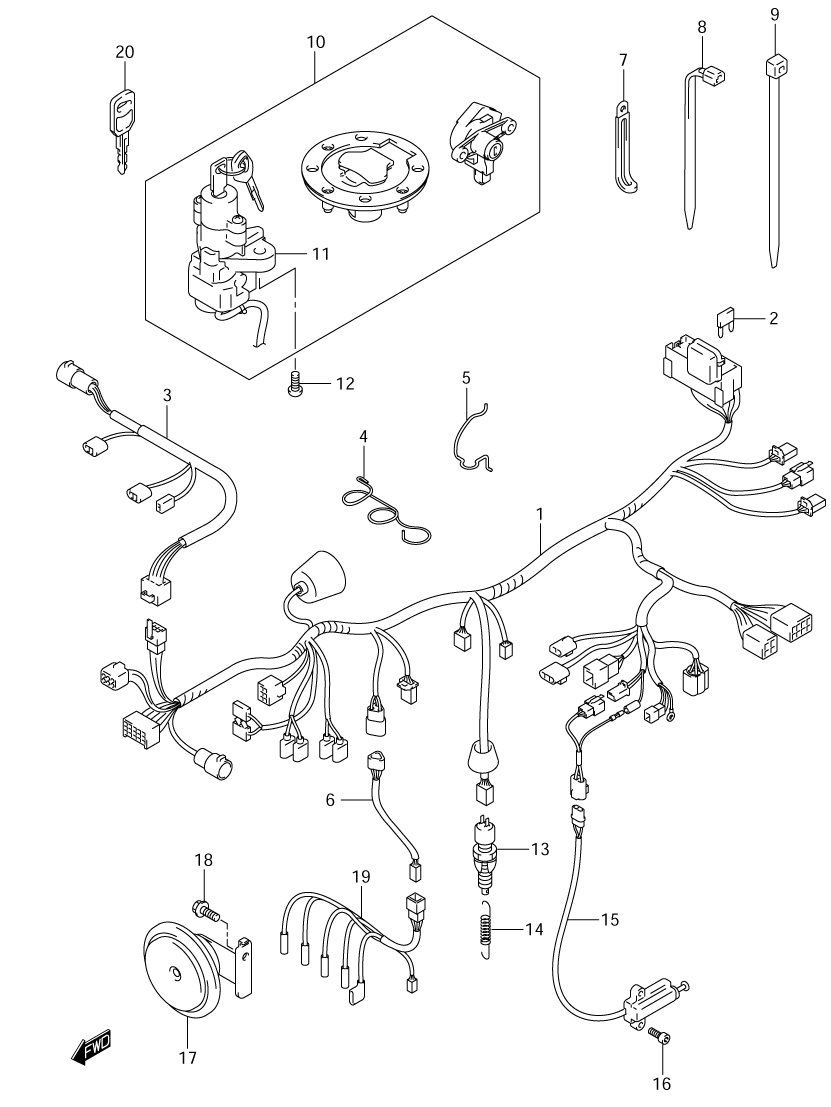 20
10
7
8
9
11
2
12
3
5
4
1
6
13
18
19
14
15
17
FWD
16